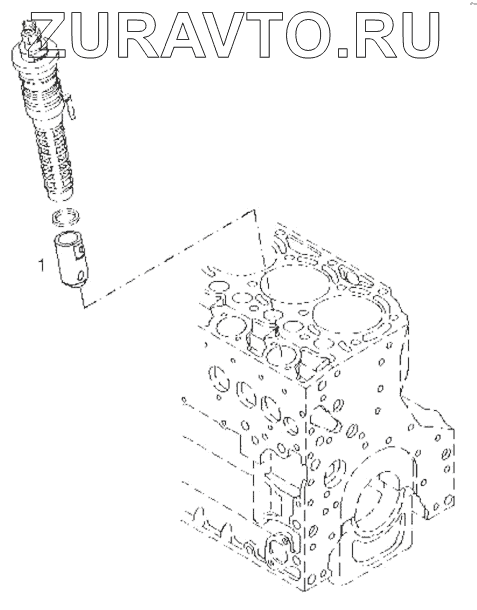 ZURAVTO.RU

1