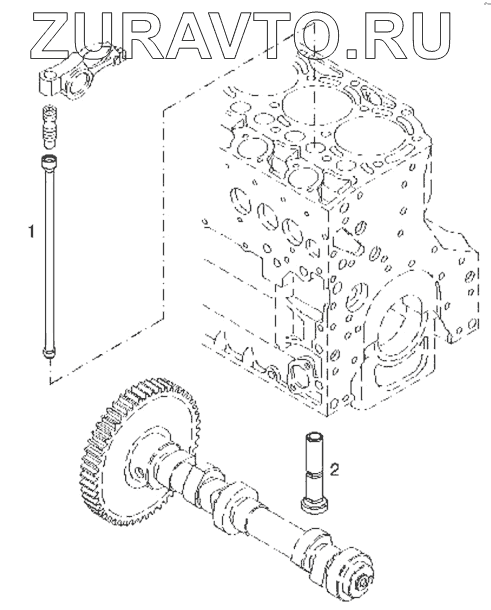 ZURAVTO.RU

1

2