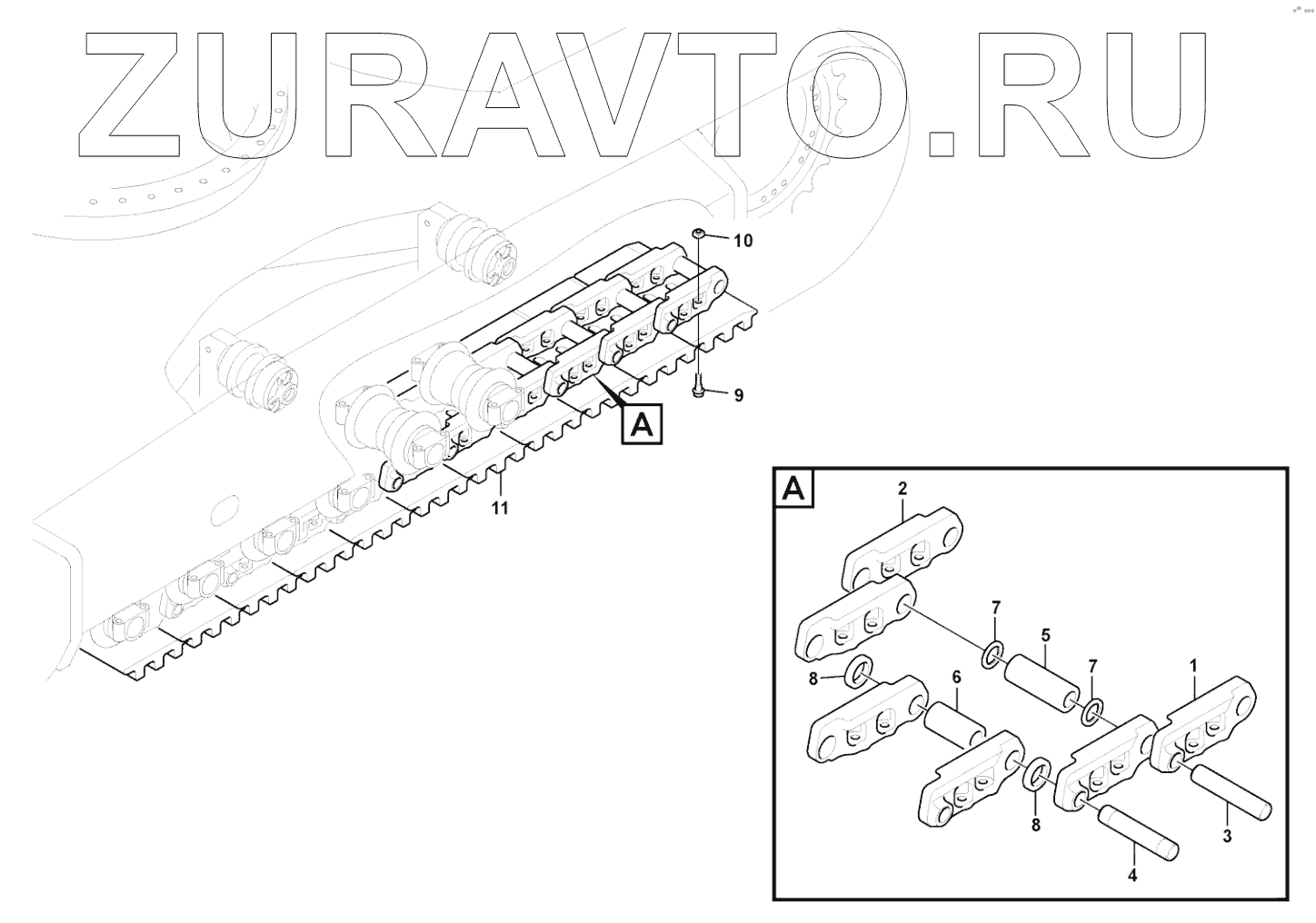 ZURAVTO.RU

10
9
A
11

A
2
7
5
7
1
8
6
8
3
4