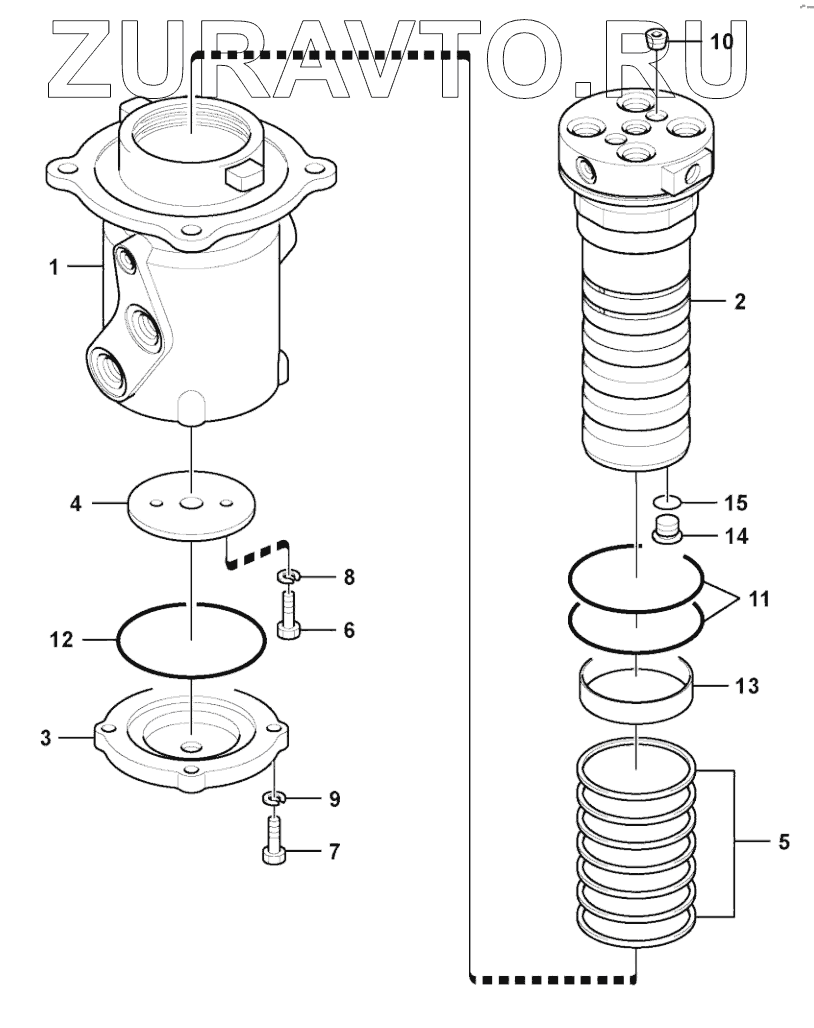 ZURAVTO.RU

10
1
2
4
15
14
8
11
12
6
13
3
9
5
7