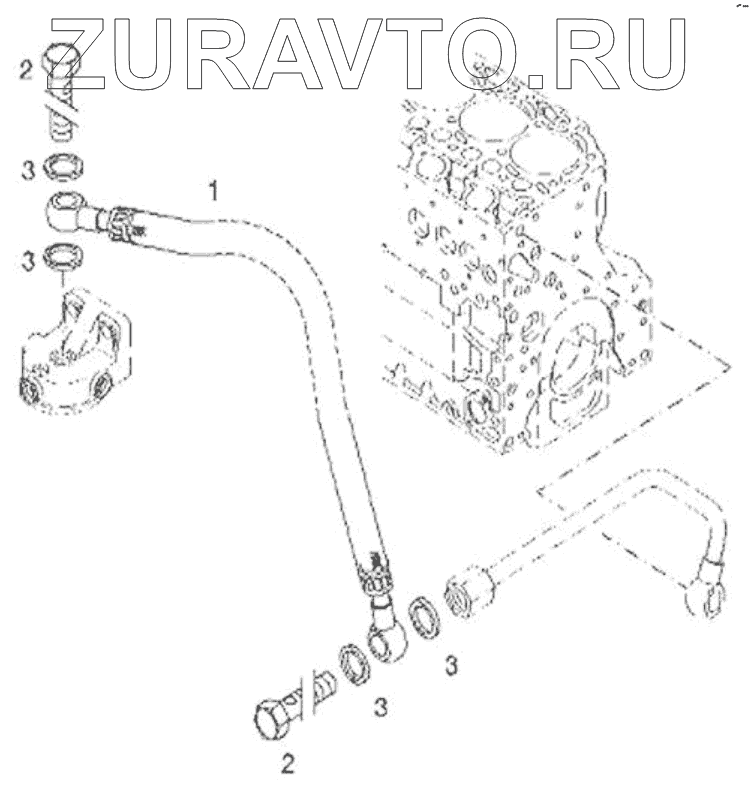 ZURAVTO.RU

2

3

1

3

3

3

2