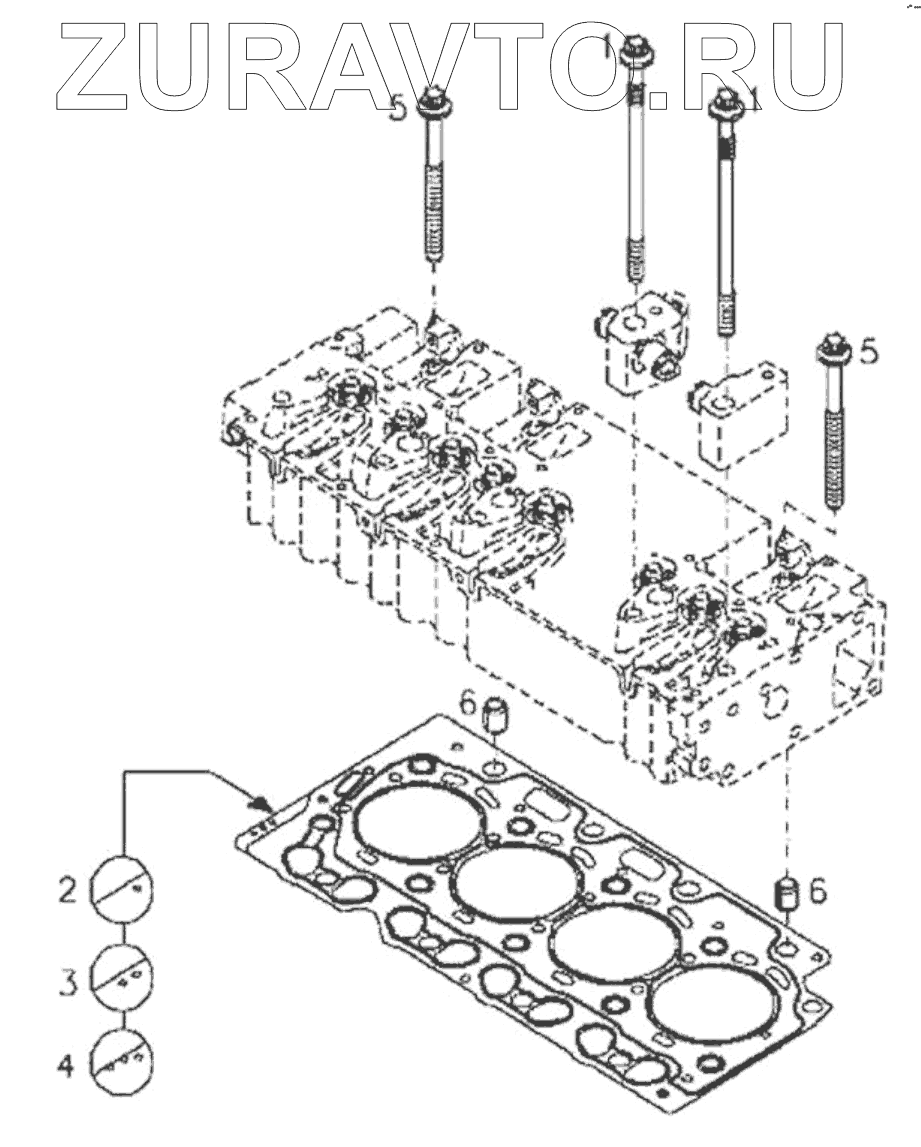 ZURAVTO.RU
5
1
1
5
6
6
2
3
4