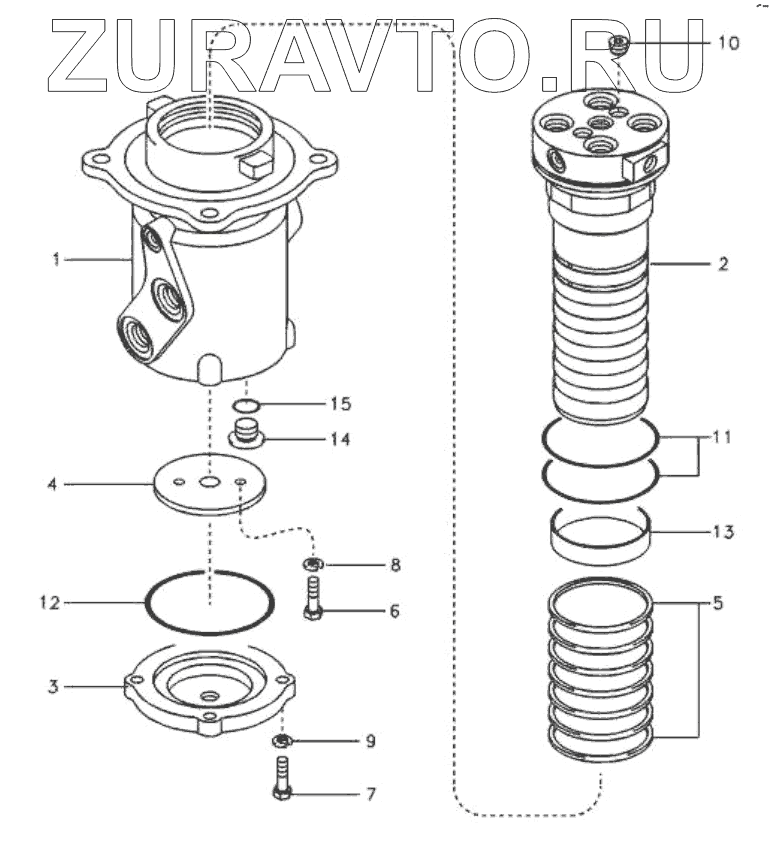 ZURAVTO.RU

10
1
2
15
14
11
4
13
8
12
6
5
3
9
7