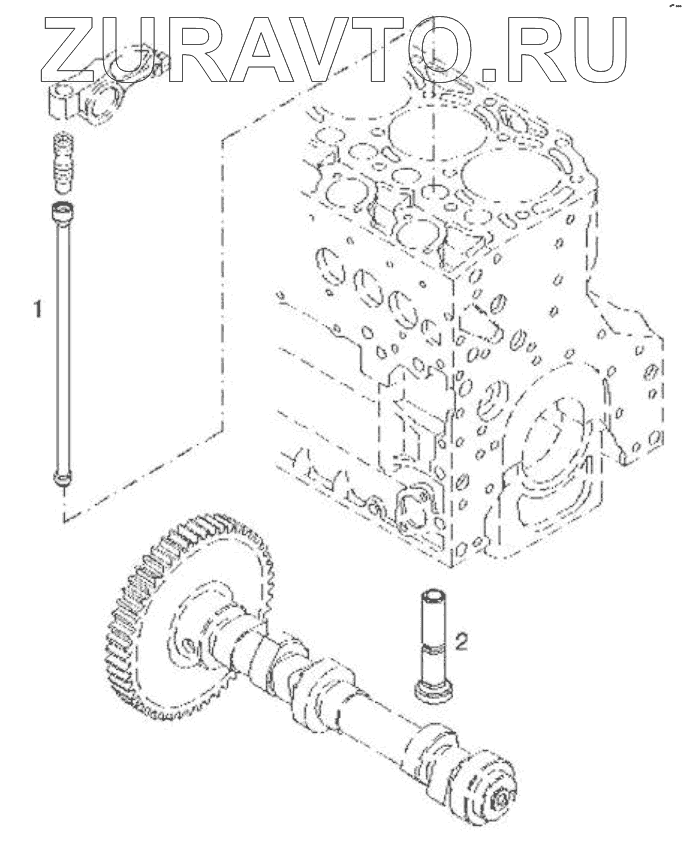 ZURAVTO.RU

1

2