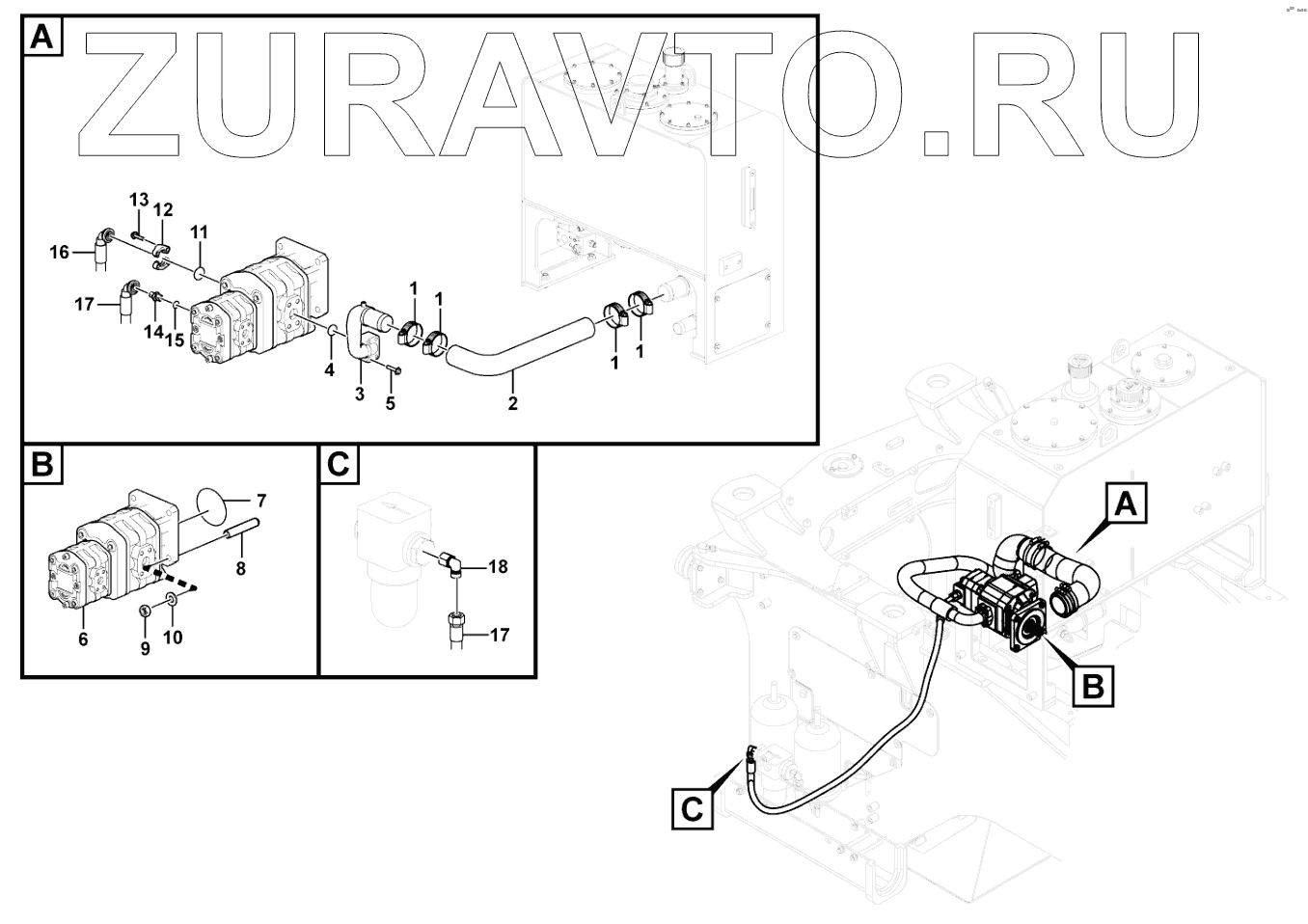 ZURAVTO.RU

A

13 12 11
16
17
14 15
1 1
4
3
5
2
1 1

B

7
8
6
9 10

C

18
17

A
B
C