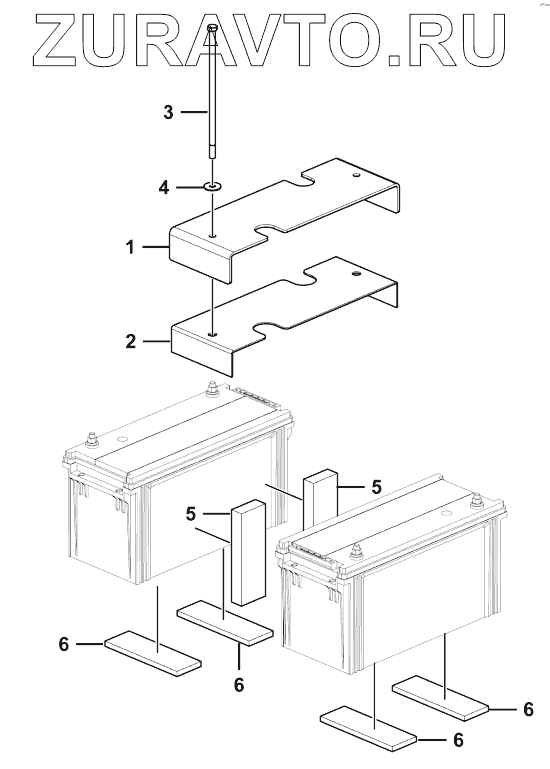 ZURAVTO.RU

3

4

1

2

5

5

6

6

6

6