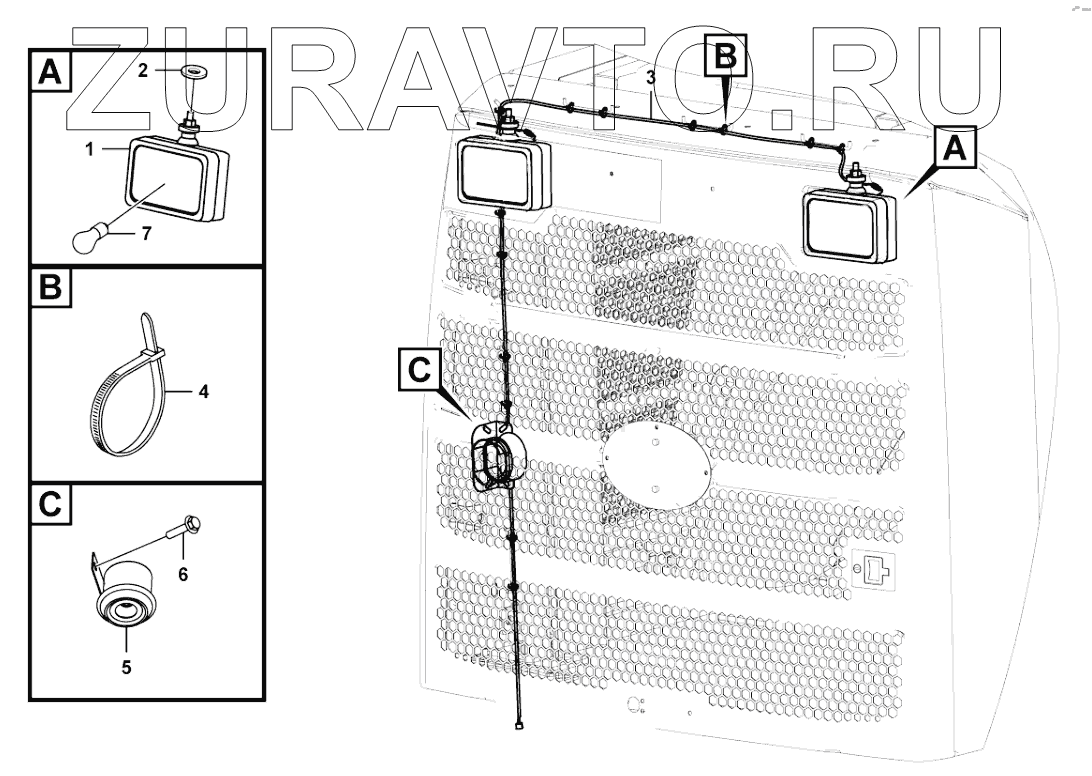 ZURAVTO.RU

A
2
1
7
B
4
C
6
5
3
B
A
C