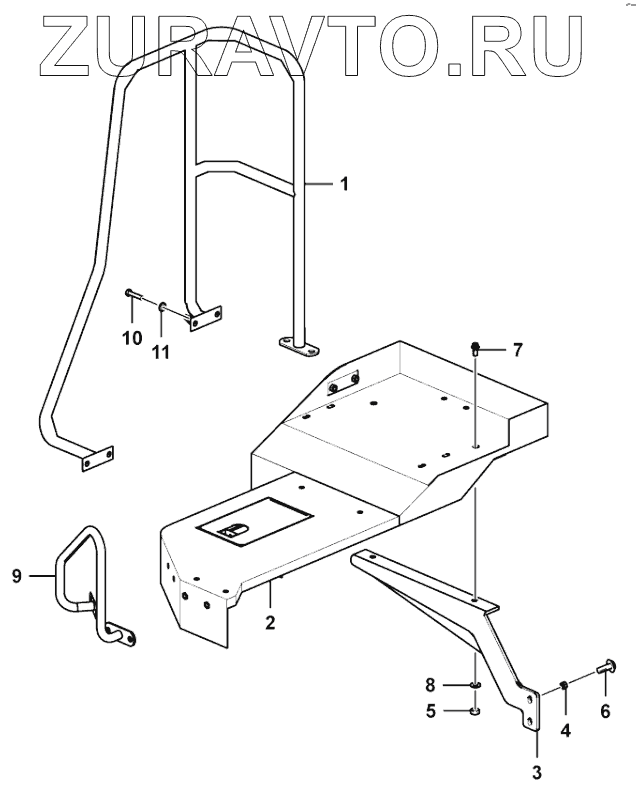 ZURAVTO.RU

1
10
11
7
9
2
8
5
4
6
3