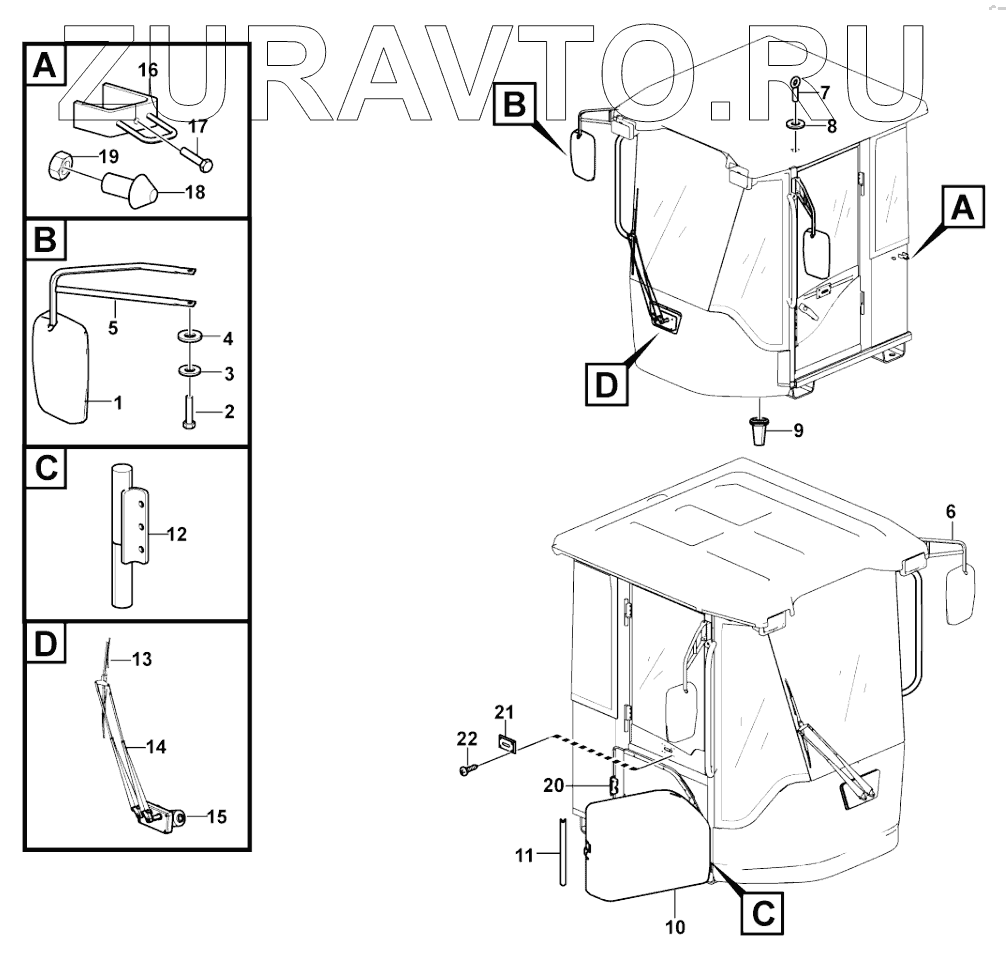 ZURAVTO.RU

A
16
17
19
18

B
5
4
3
1
2

C
12

D
13
14
15

B
7
8
A
D
9

6
21
22
20
11
10
C