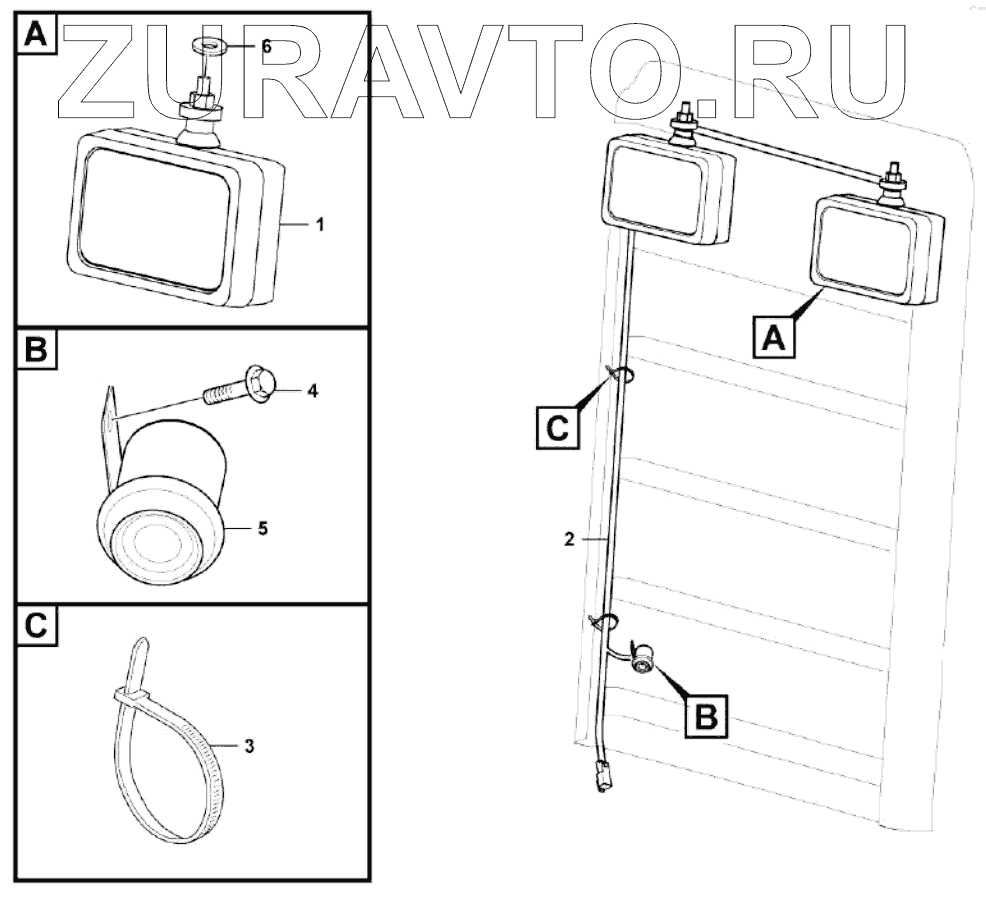 ZURAVTO.RU

A
6
1

B
4
5

C
3

A
C
2
B