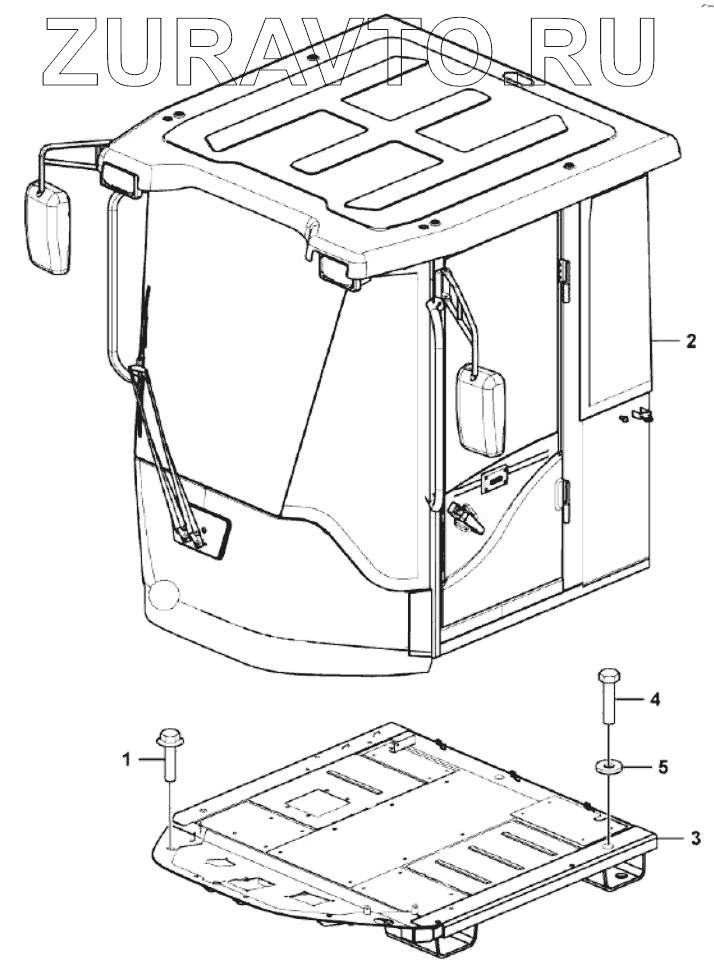 ZURAVTO.RU

2

4

1

5

3