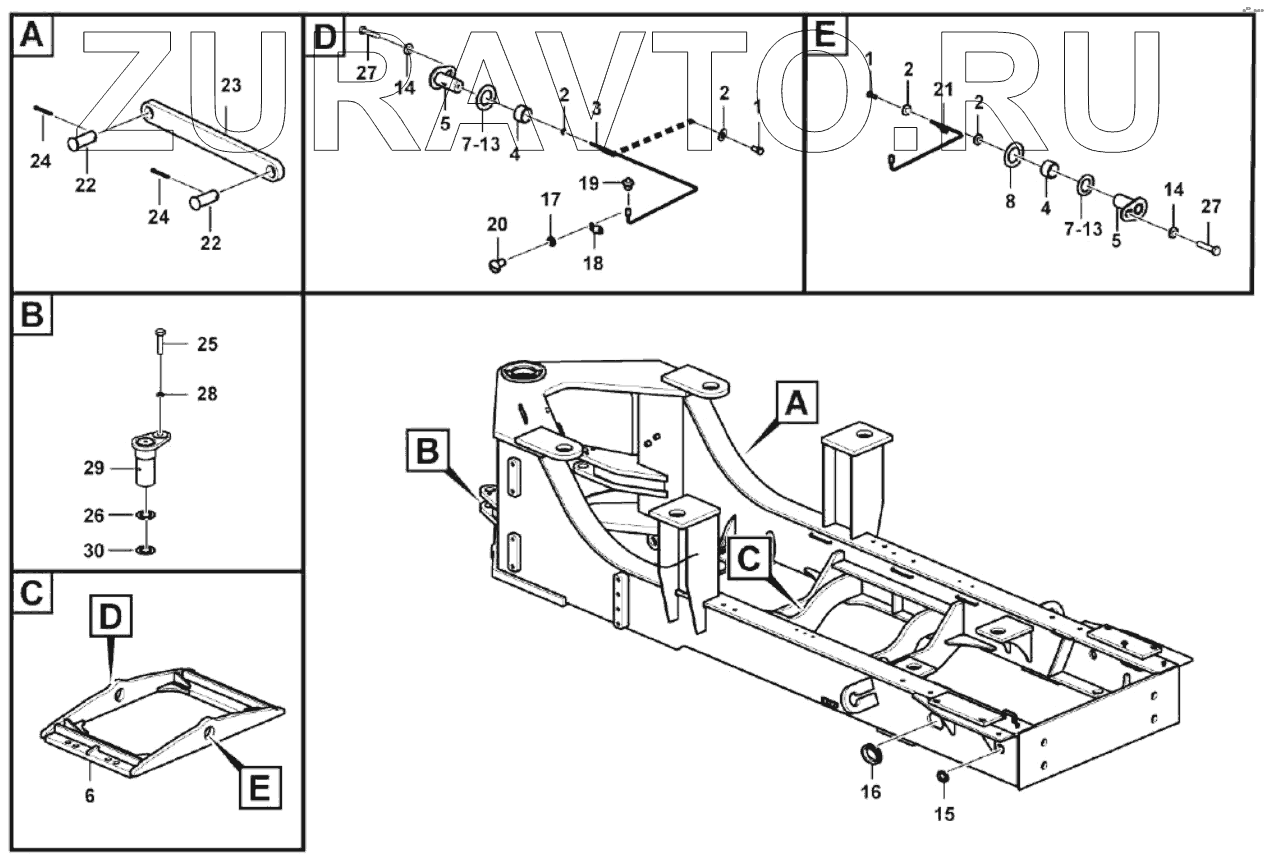 ZURAVTO.RU

A
23
24
22
24
22

D
27
14
5
7-13
4
2
3
2
1
19
17
20
18

E
1
2
21
2
8
4
7-13
5
14
27

B
25
28
29
26
30

C
D
6
E

A
B
C
16
15