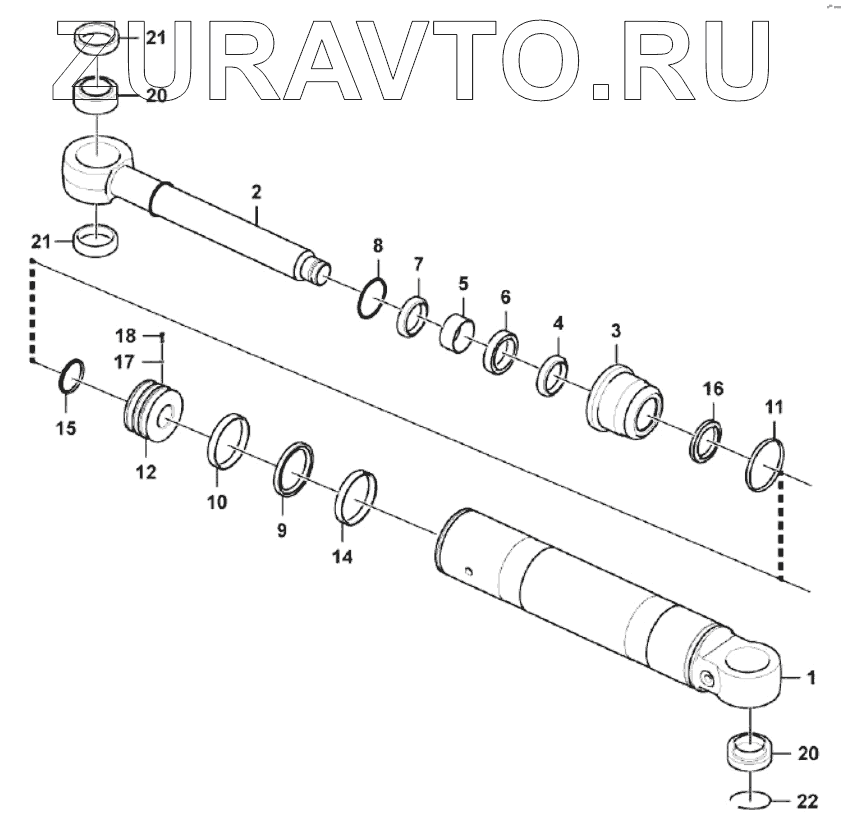 ZURAVTO.RU

21
20
2
21
8
7
5
6
4
3
16
11
18
17
15
12
10
9
14
1
20
22