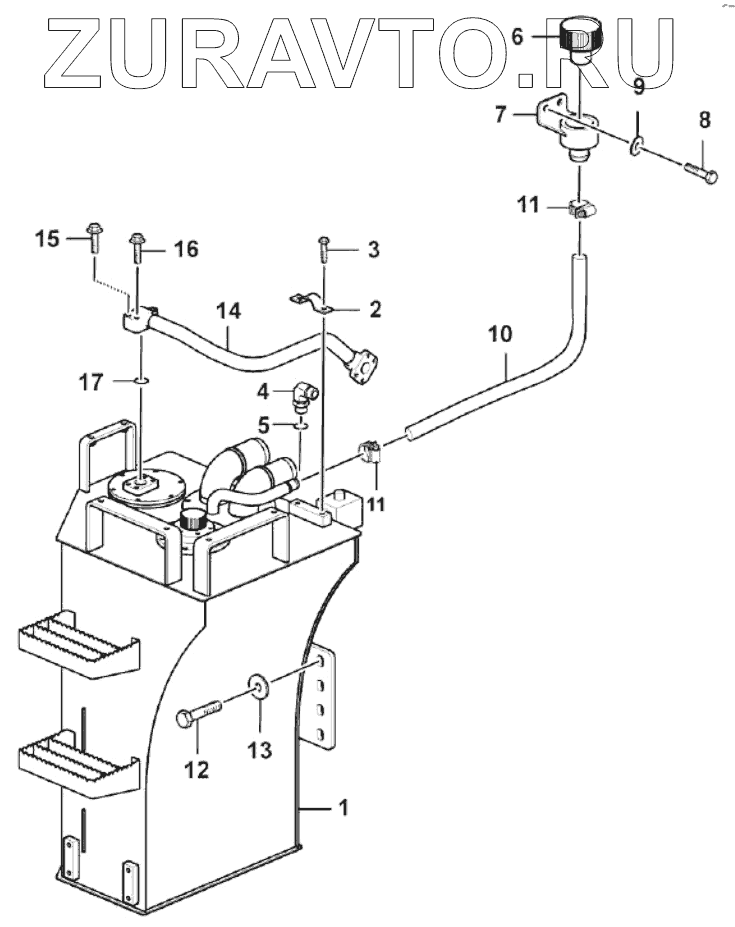 ZURAVTO.RU

6
9
7
8
11
15
16
3
2
14
10
17
4
5
11
12
13
1