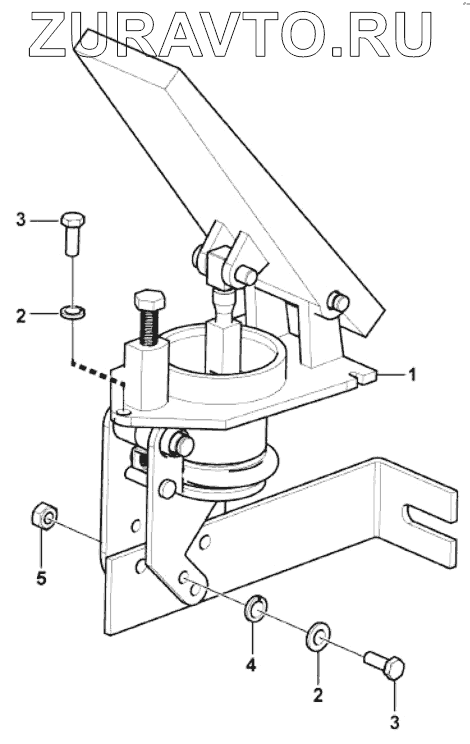 ZURAVTO.RU

3
2
1
5
4
2
3