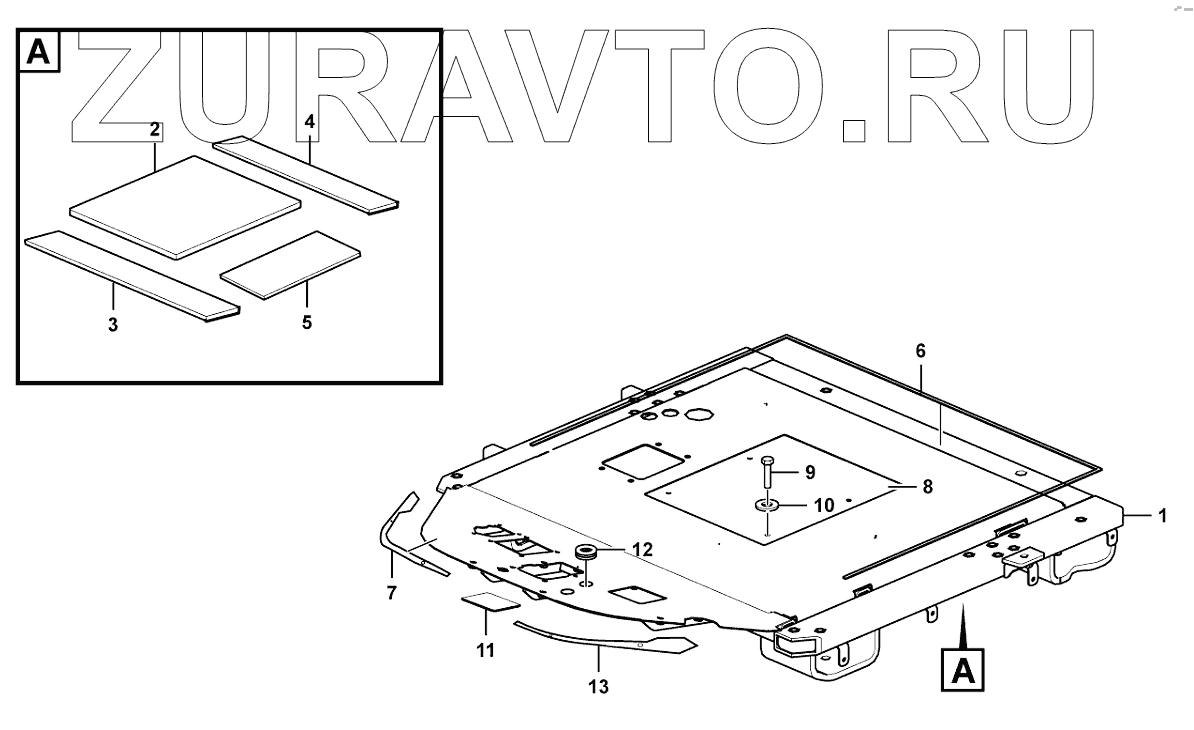 A

ZURAVTO.RU

2
4
3
5

6
9
8
10
1
12
7
11
13
A