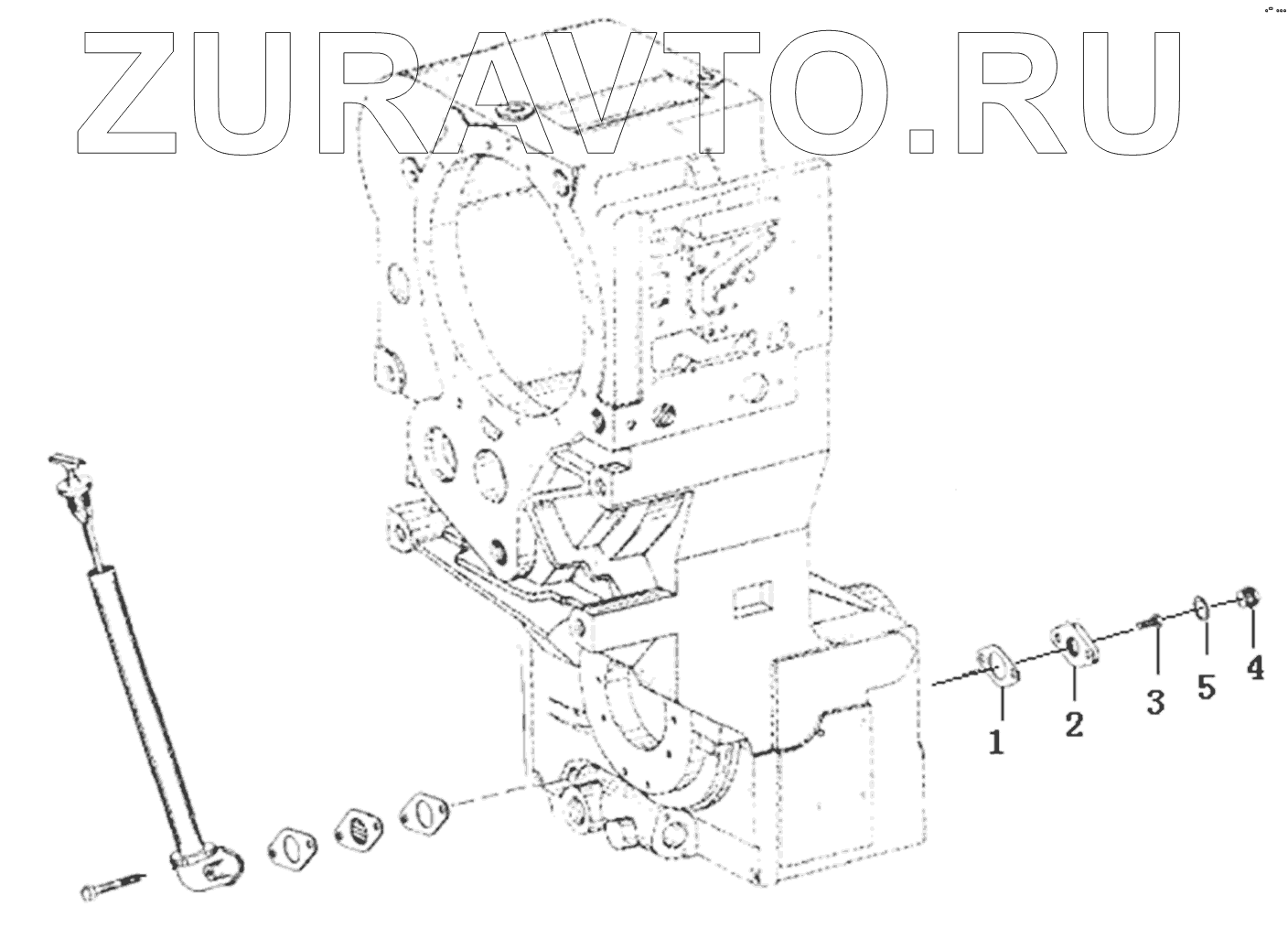 ZURAVTO.RU

1
2
3
5
4