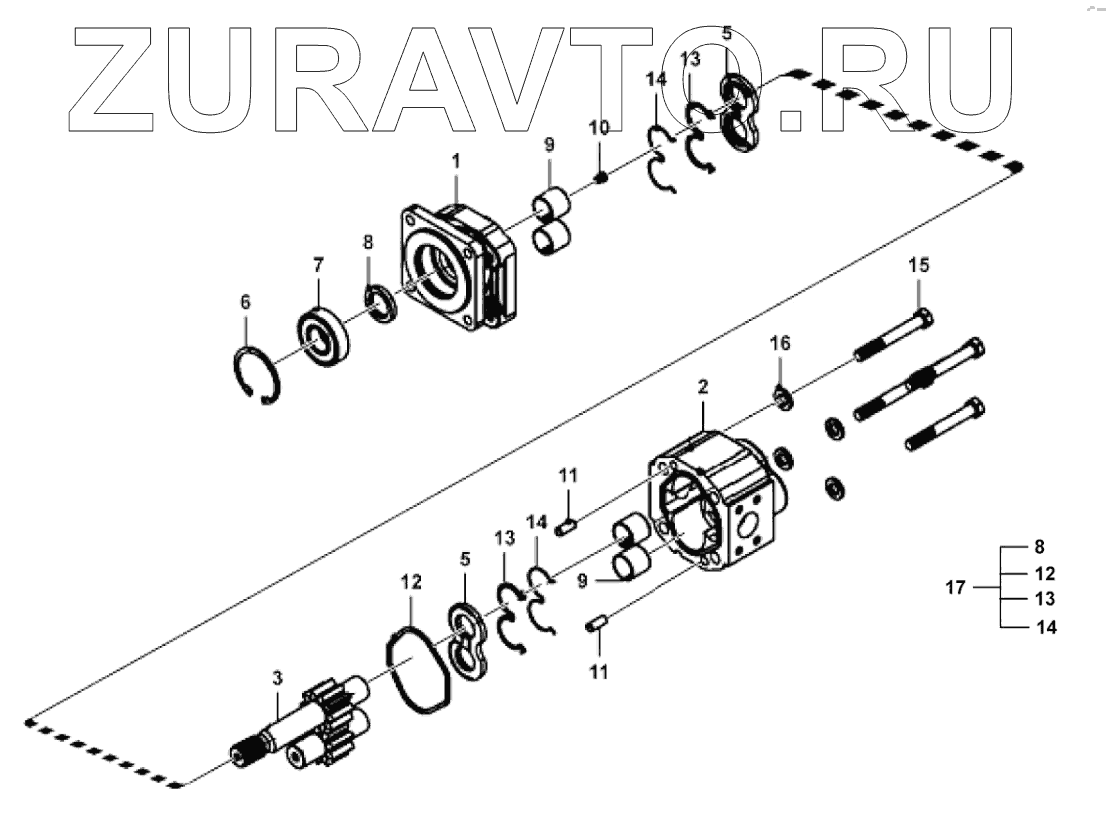 ZURAVTO.RU

5
13
14
10
9
1
8
7
6
15
16
2
11
14
13
5
12
9
11
3
17
8
12
13
14