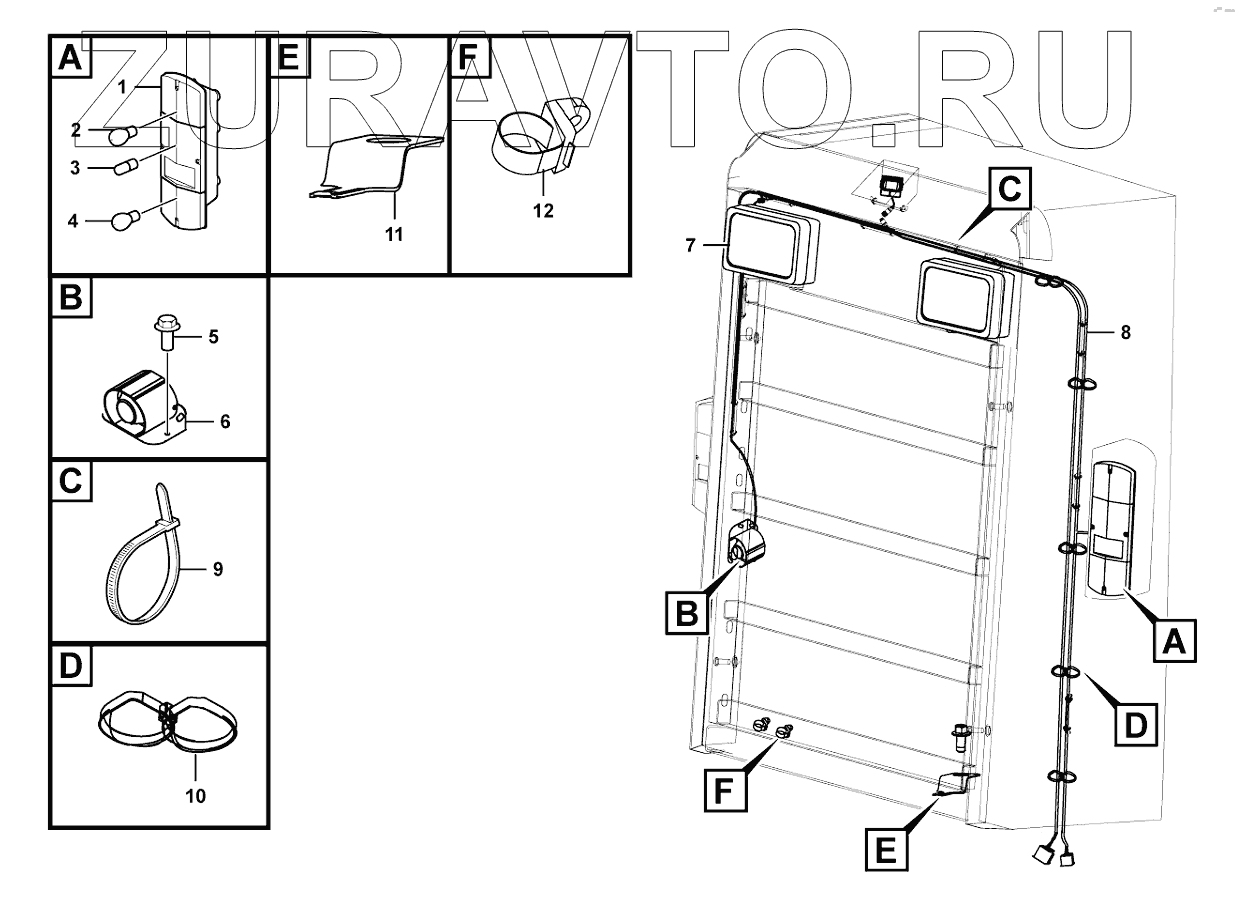 ZURAVTO.RU

A
1
2
3
4

E
11

F
12

B
5
6

C
9

D
10

7
C
8
B
A
D
F
E