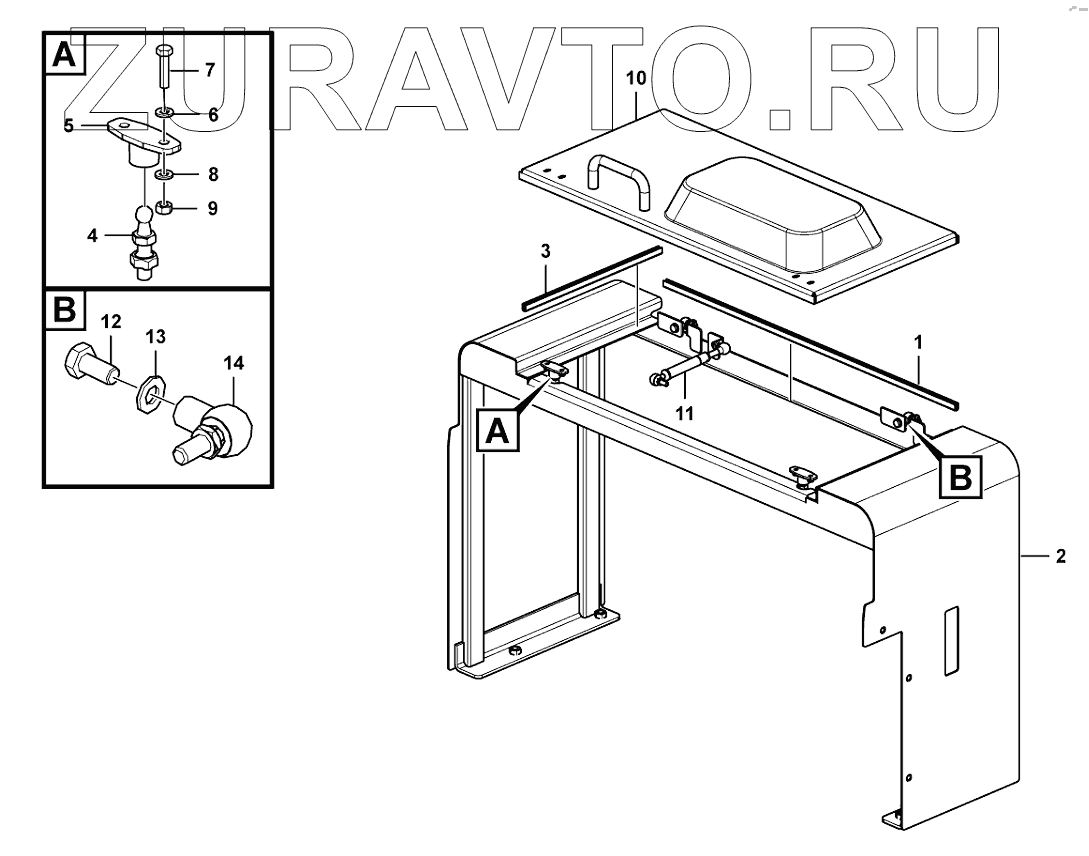 ZURAVTO.RU

A
7
6
5
8
9
4

B
12
13
14

10
3
1
11
A
B
2