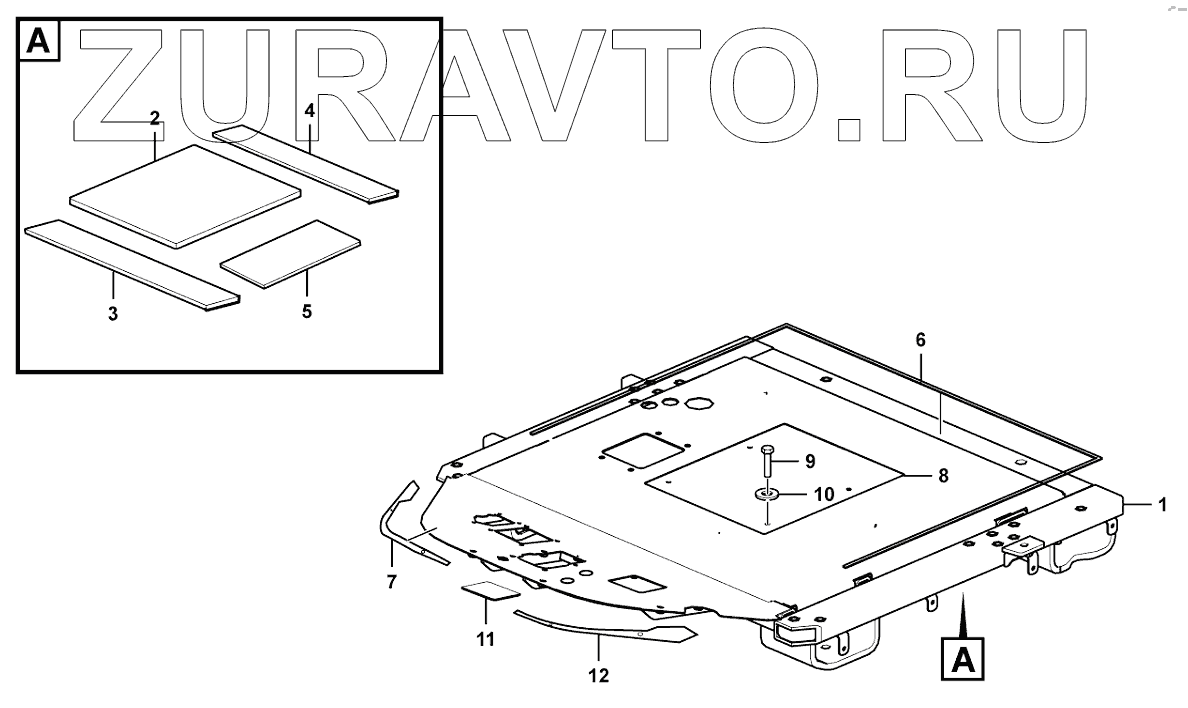 A
ZURAVTO.RU
2
4
3
5
6
9
8
10
1
7
11
12
A