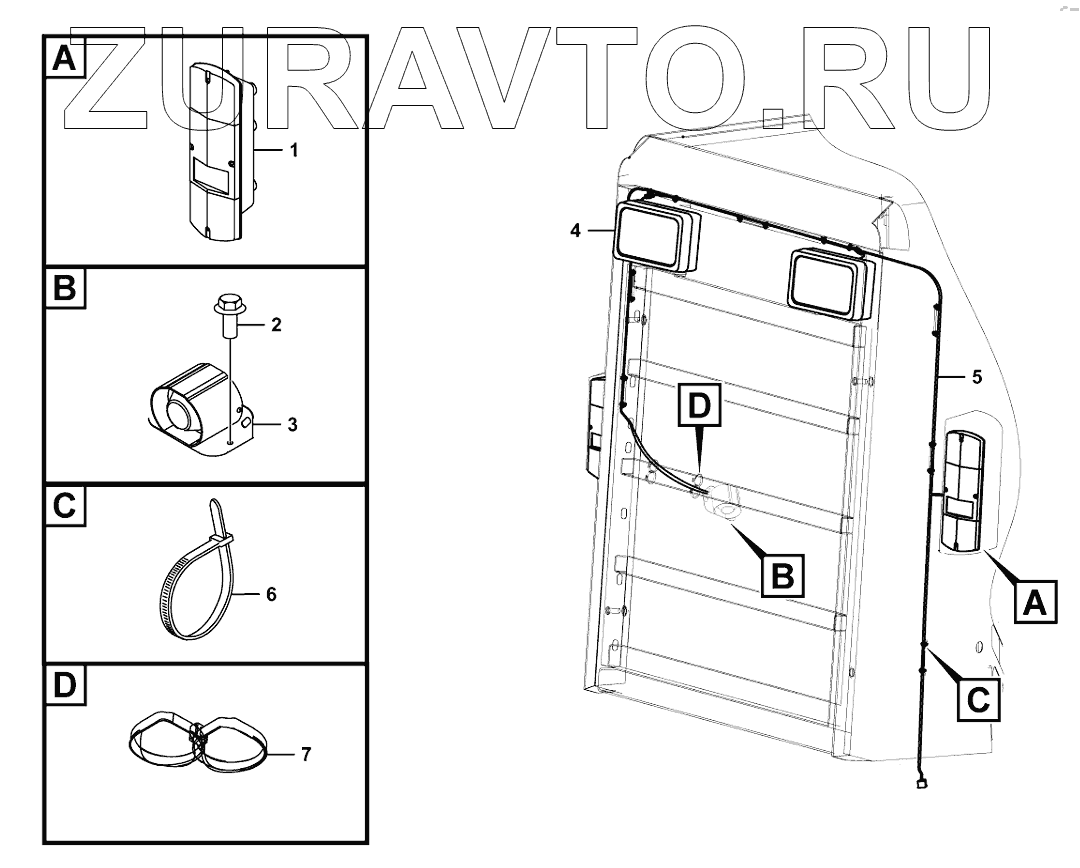 ZURAVTO.RU

A
1

B
2
3

C
6

D
7

4
5
D
B
A
C