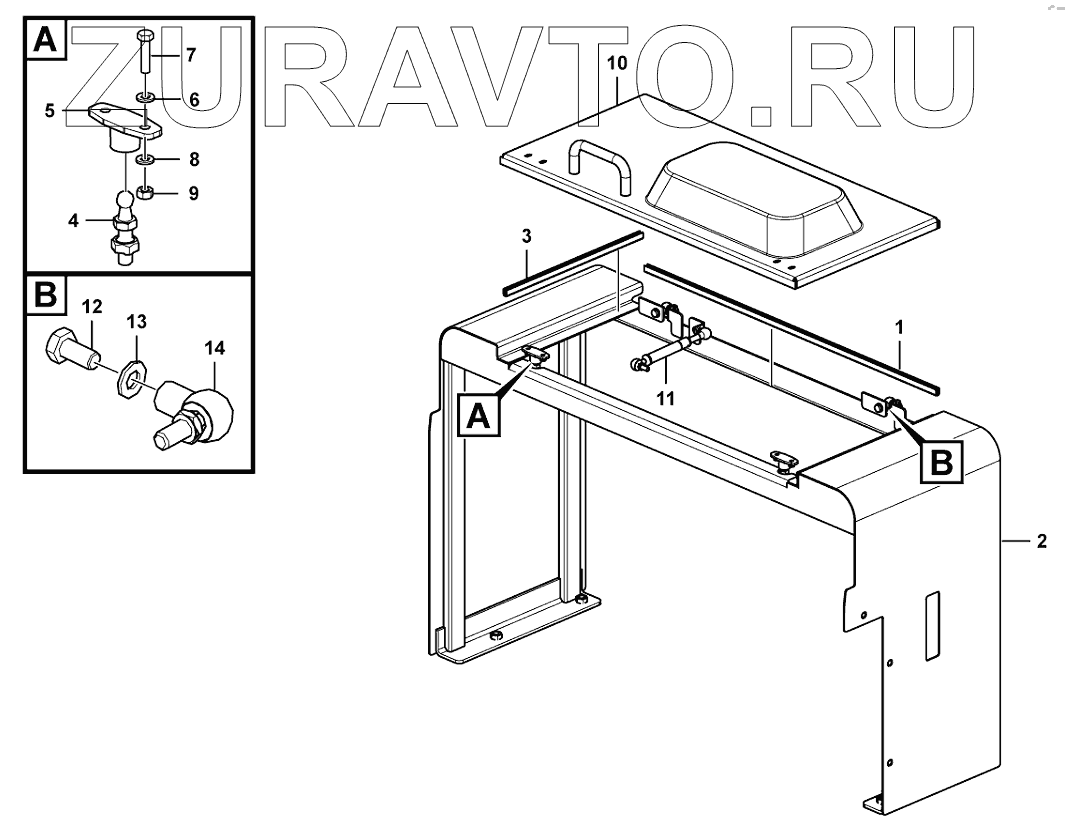 ZURAVTO.RU

A
7
6
5
8
9
4

B
12
13
14

10
3
1
11
A
B
2