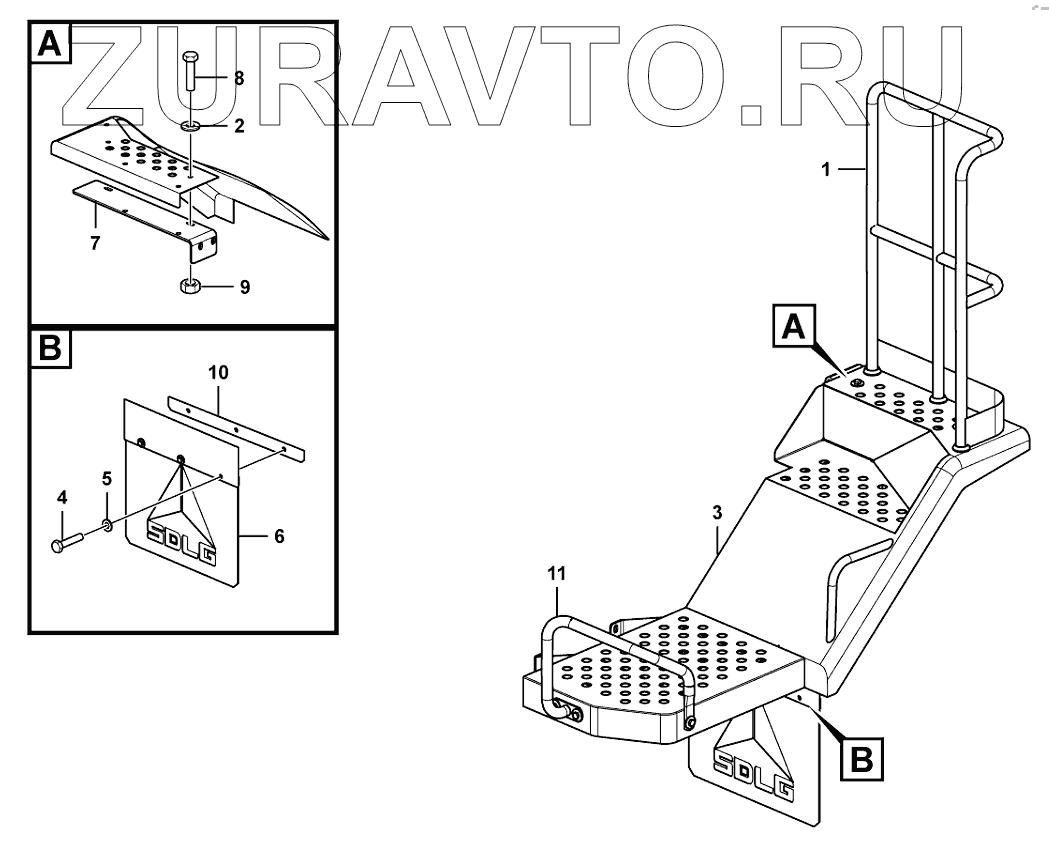 ZURAVTO.RU

A
8
2
7
9

B
10
4
5
6
SDLG

1
A
3
11
B
SDLG