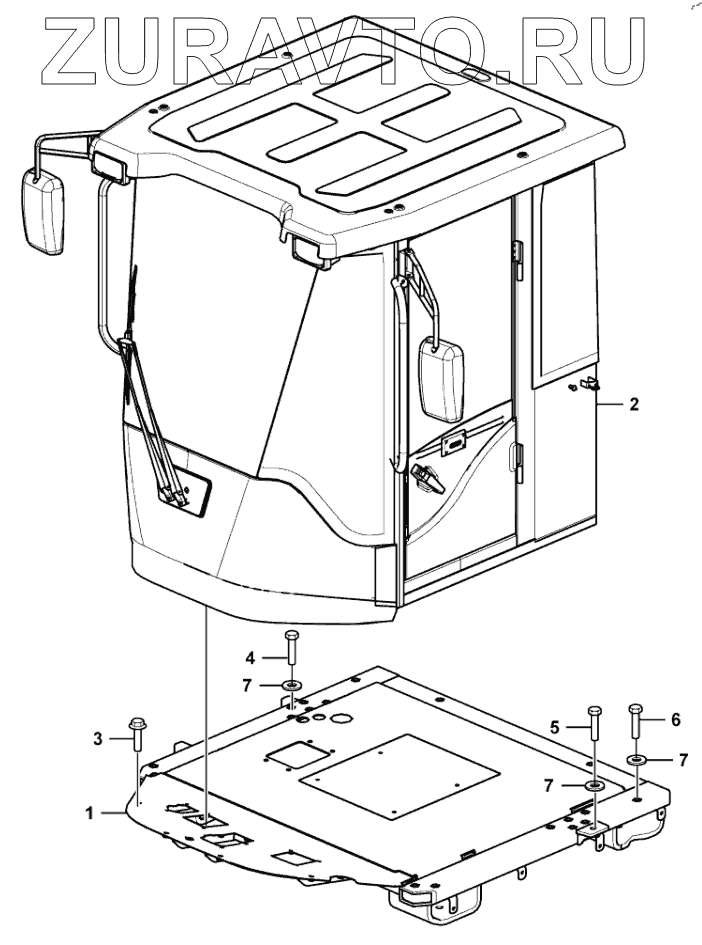 ZURAVTO.RU

2

4

7

3

5

6

7

7

1