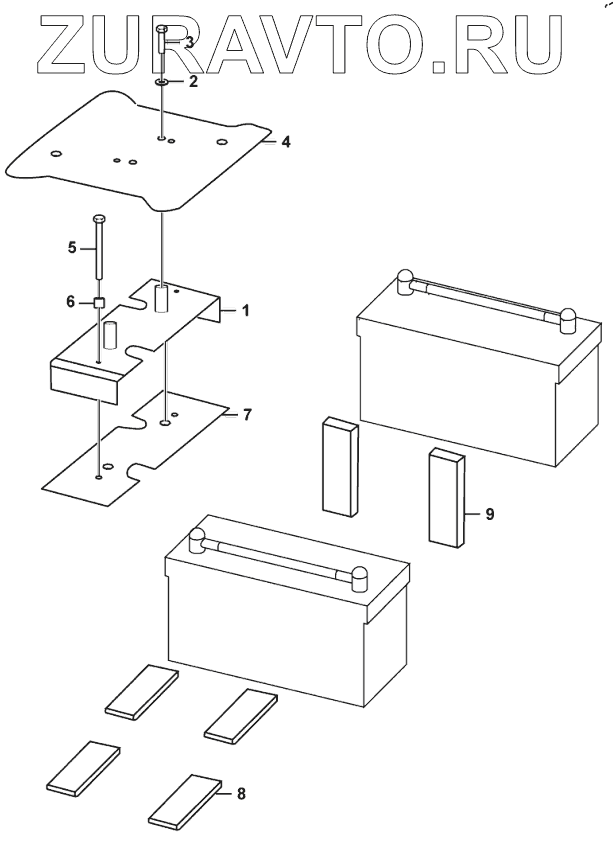 ZURAVTO.RU

3
2
4
5
6
1
7
9
8