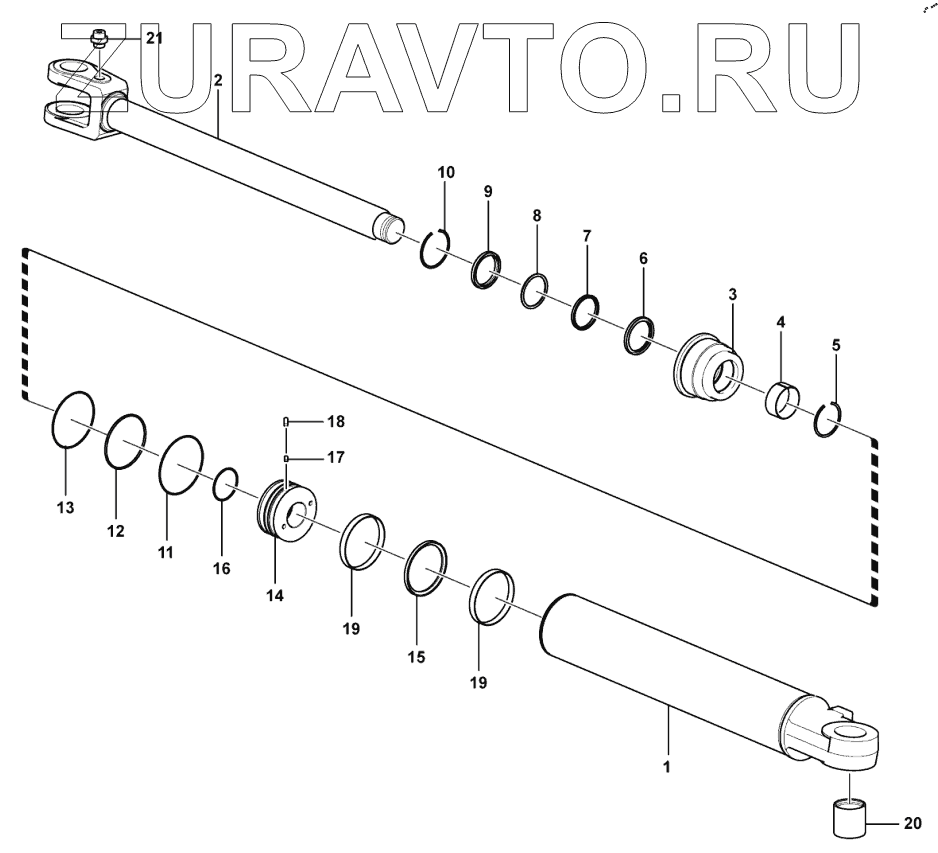 ZURAVTO.RU

21
2
10
9
8
7
6
3
4
5
18
17
13
12
11
16
14
19
15
19
1
20