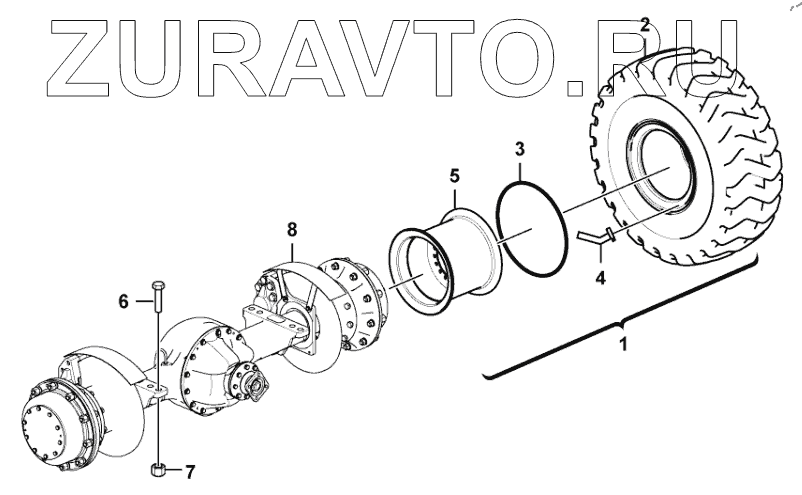 ZURAVTO.RU
2
3
5
8
4
6
1
7