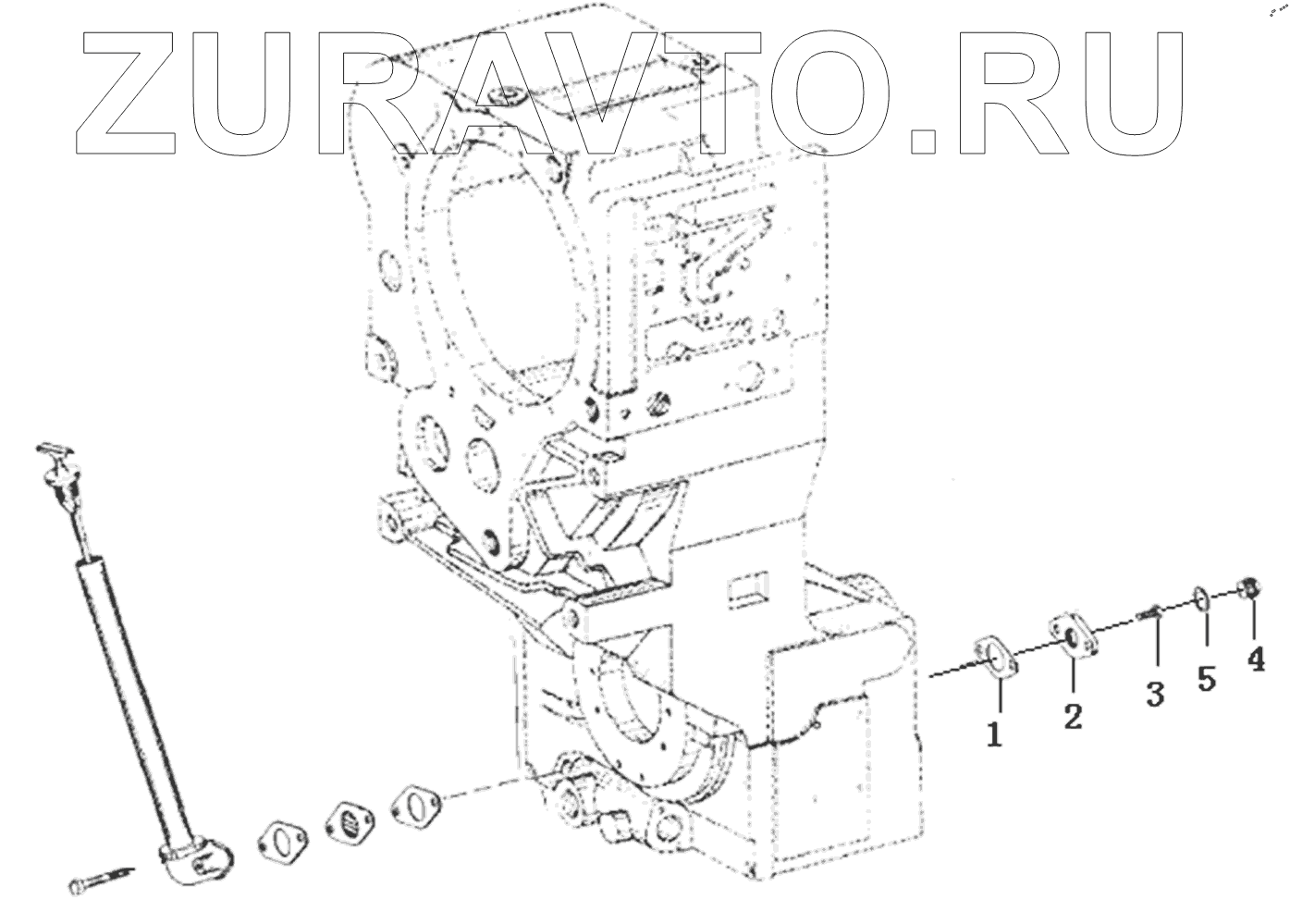 ZURAVTO.RU

1
2
3
5
4