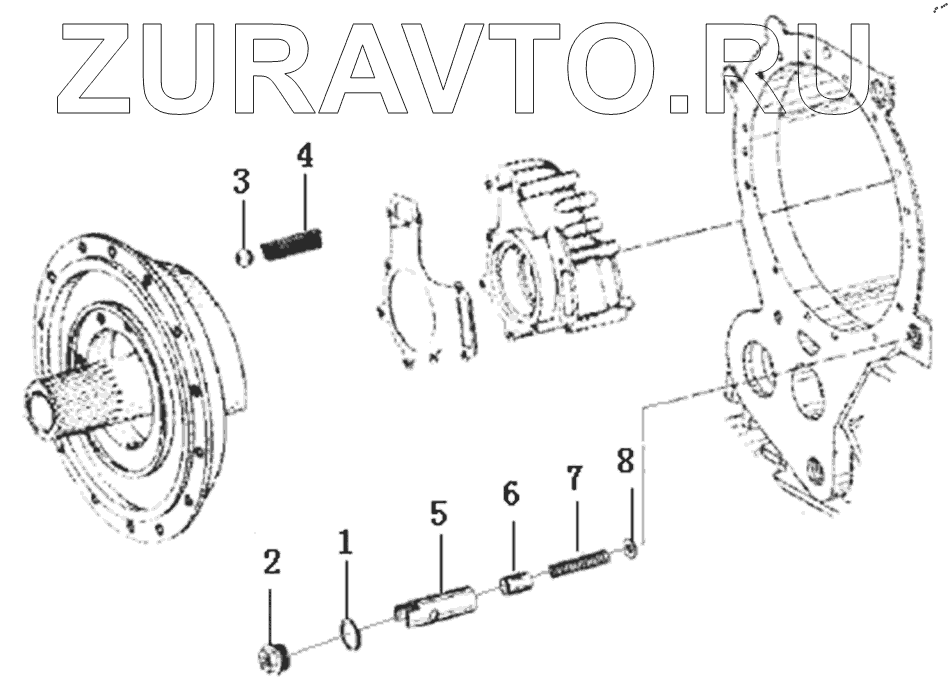 ZURAVTO.RU

3
4
2
1
5
6
7
8