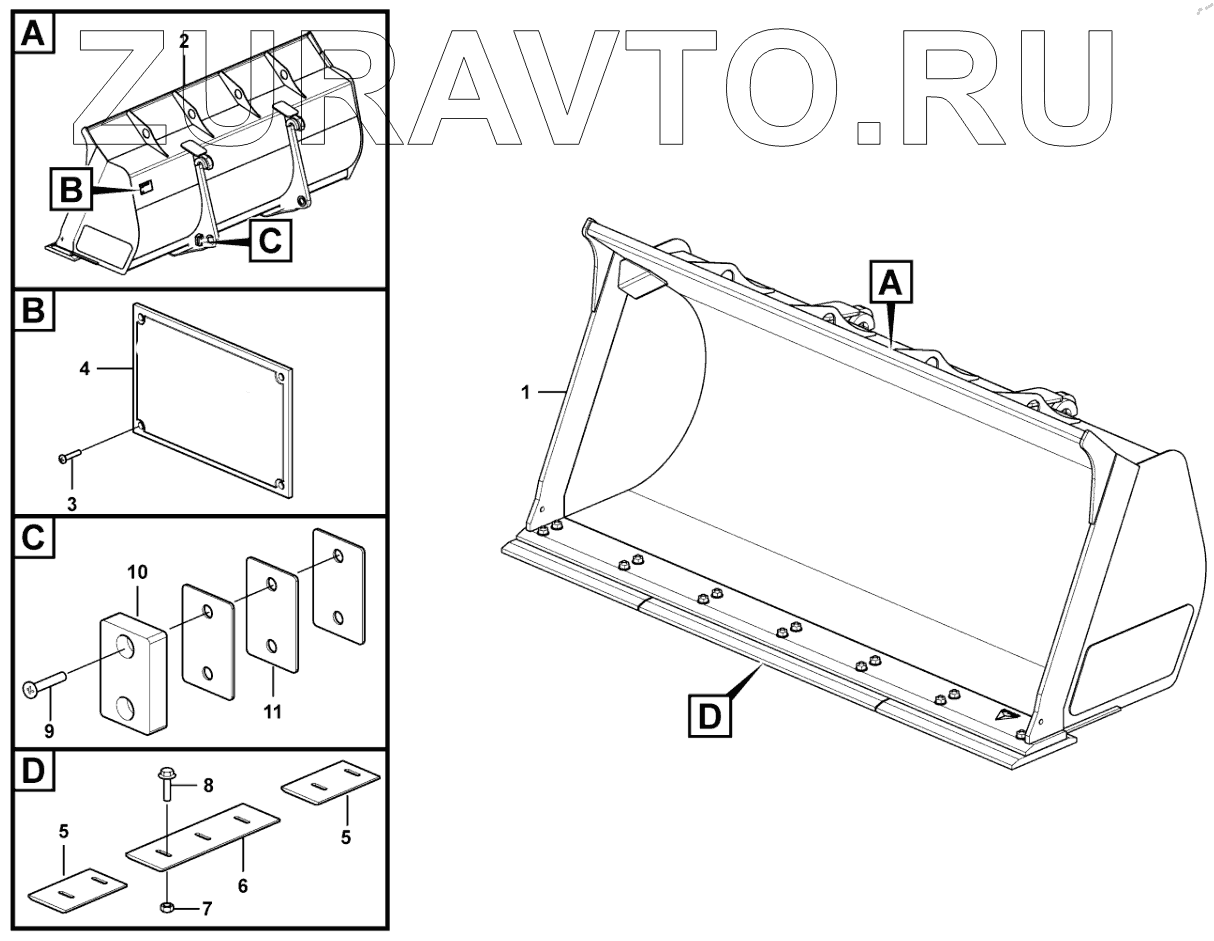 ZURAVTO.RU

A
2
B
C

B
4
3

C
10
9
11

D
8
5
6
5
7

A
1
D