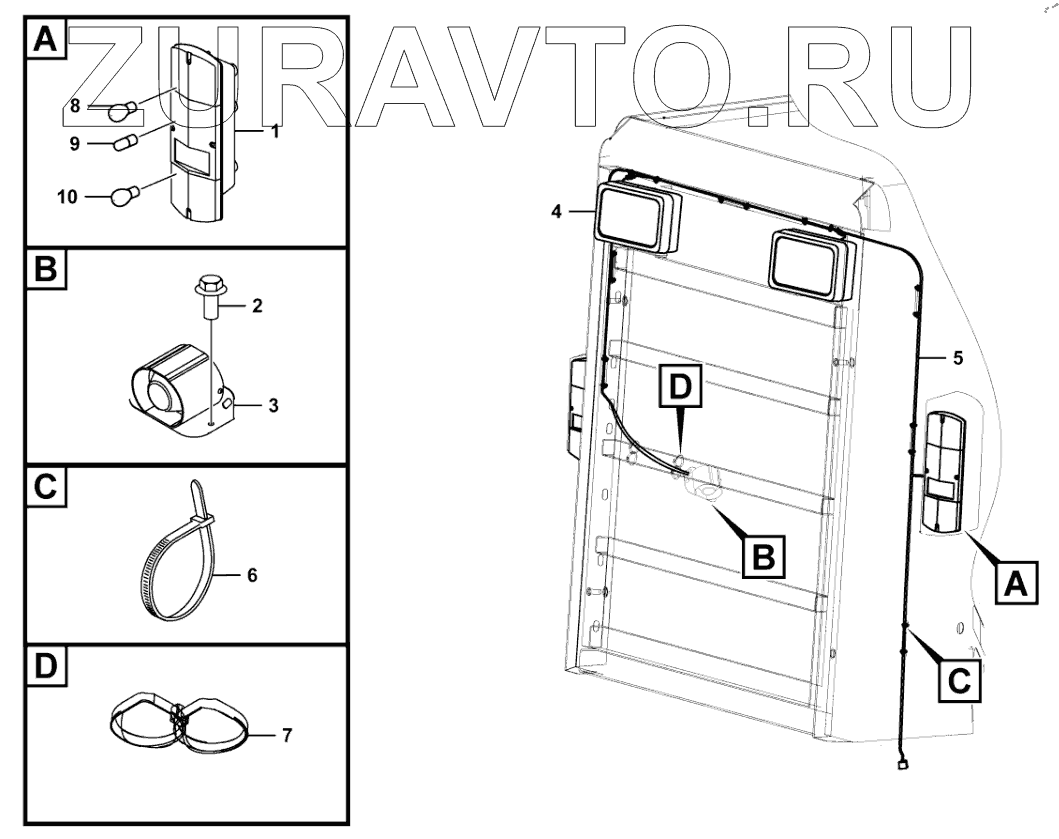 ZURAVTO.RU

A
8
9
10
1

B
2
3

C
6

D
7

4
5
D
B
A
C