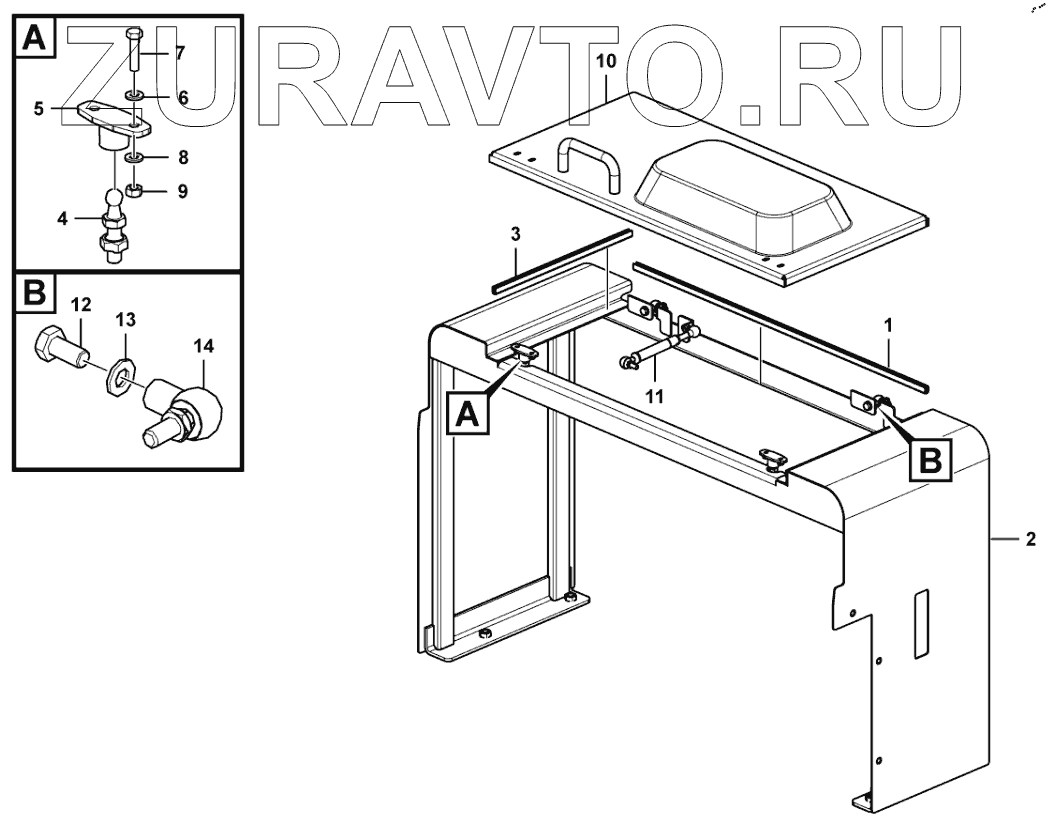 ZURAVTO.RU

A
7
6
5
8
9
4

B
12
13
14

10
3
1
11
A
B
2