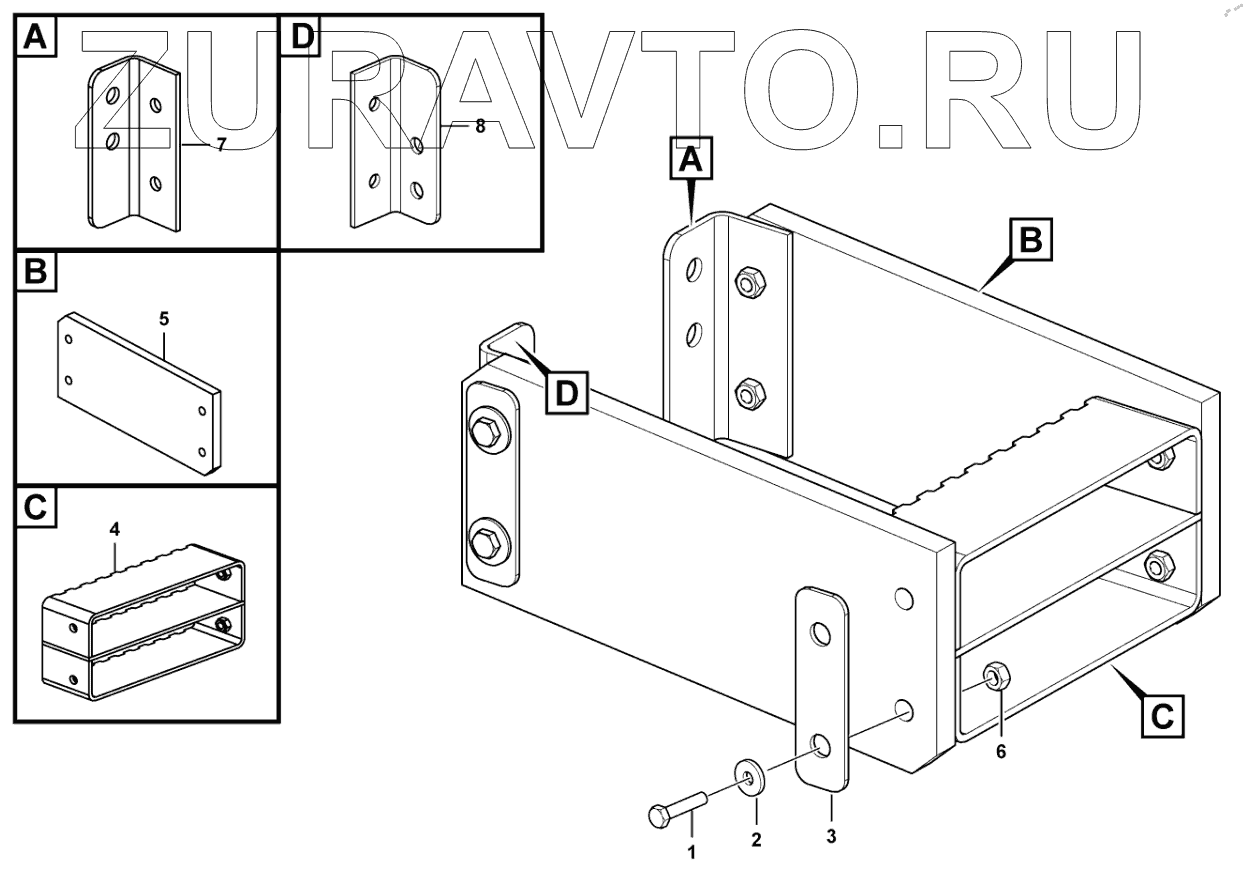 ZURAVTO.RU

A
7

D
8

B
5

C
4

A
B
D
C
6
1
2
3