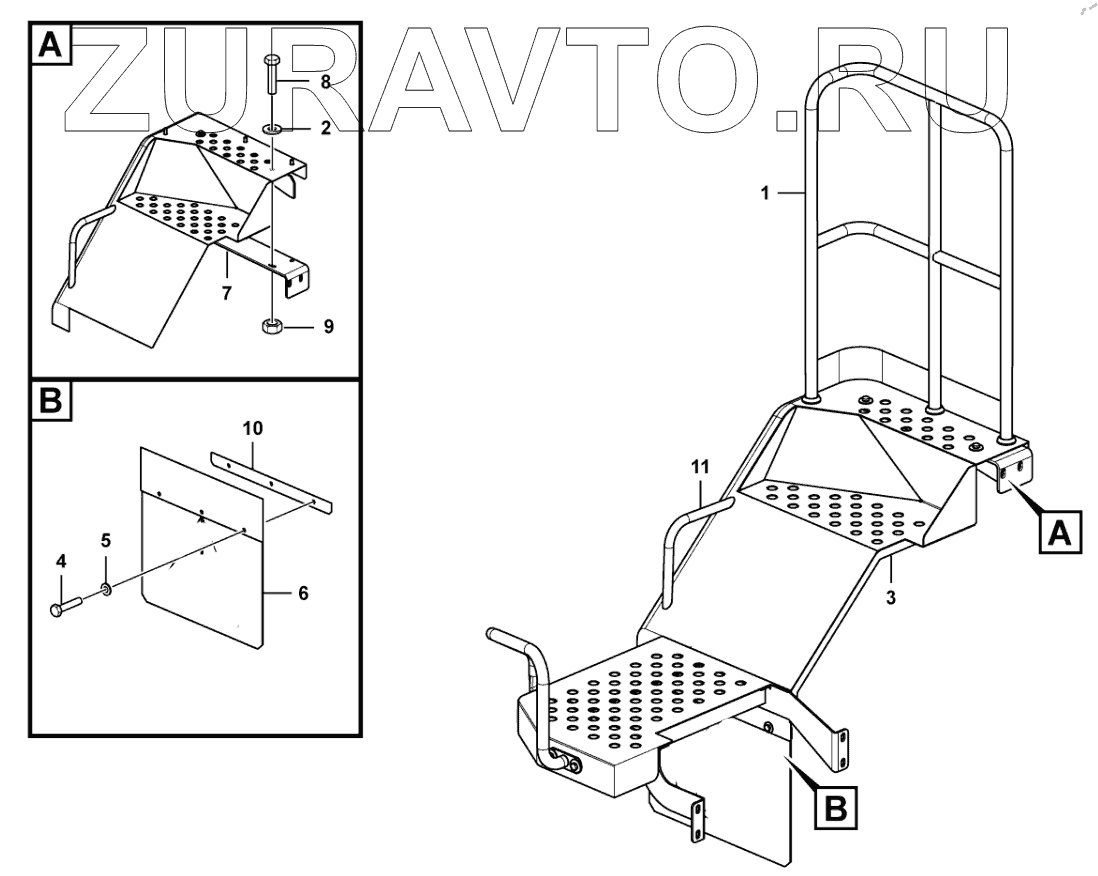 ZURAVTO.RU

A
8
2
7
9

B
10
4
5
6

1
11
A
3
B