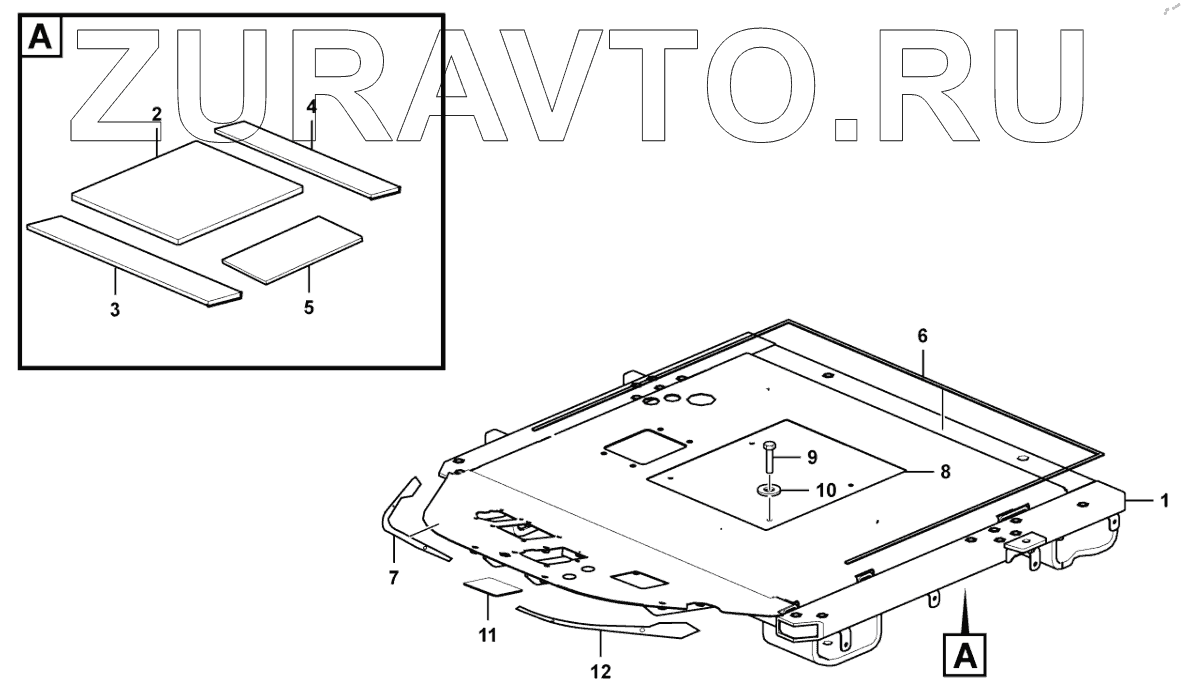 A
ZURAVTO.RU
2
4
3
5
6
9
8
10
1
7
11
12
A