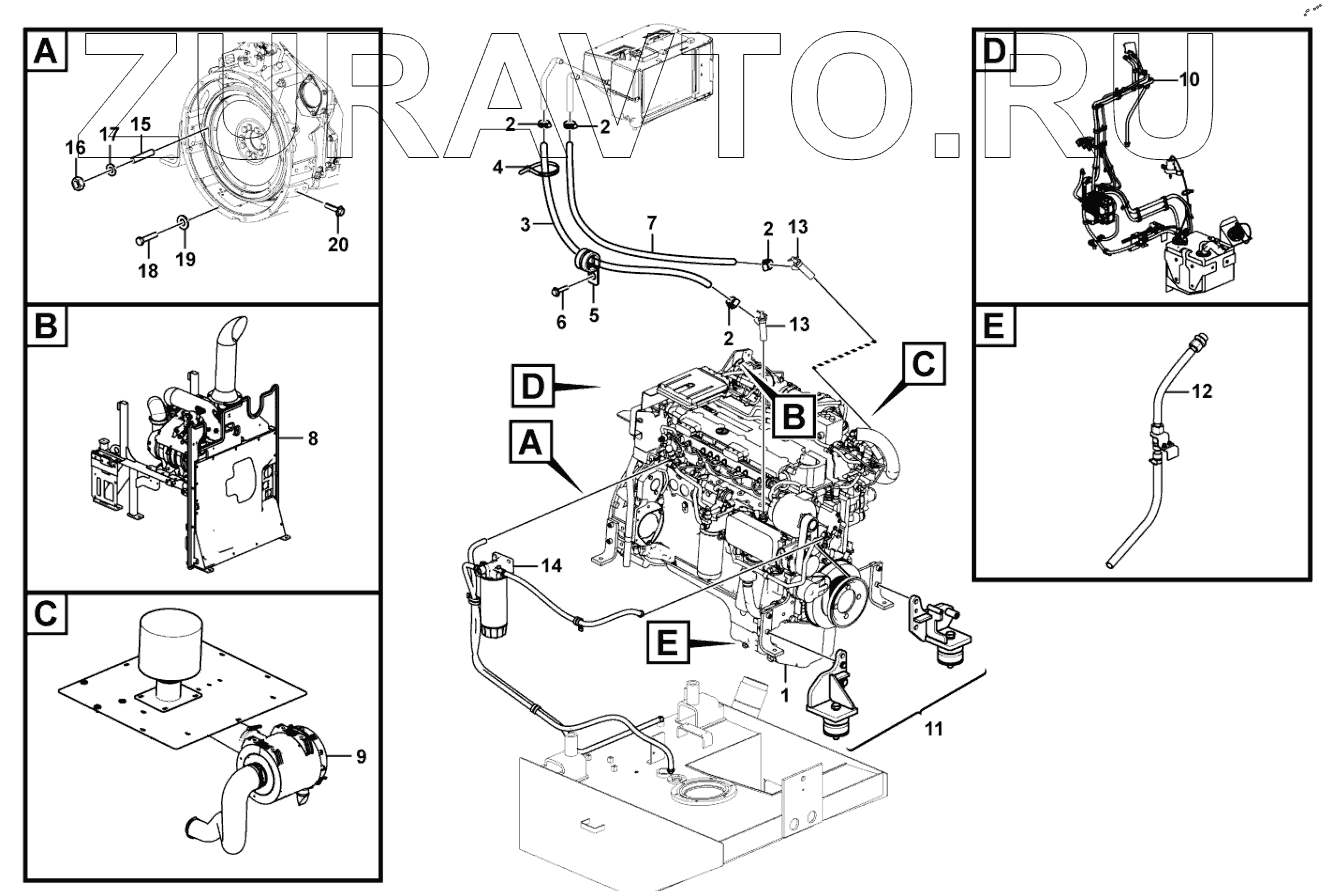 ZURAVTO.RU

A
16
17
15
18
19
20

B
8

C
9

2
2
4
3
7
2
13
6
5
2
13

D
B
C
A
14
E
1
11

D
10

E
12