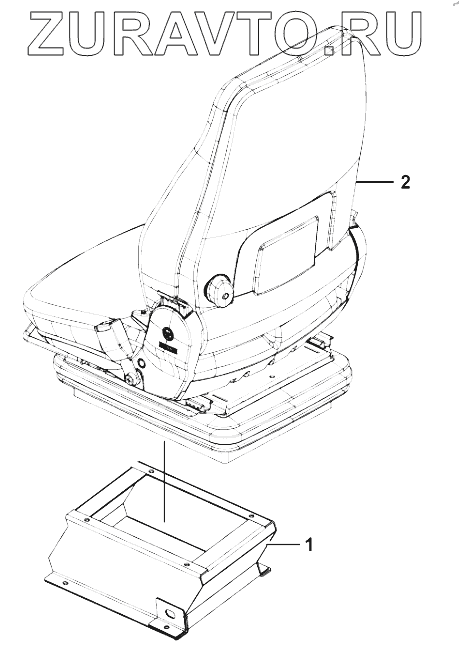 ZURAVTO.RU

2

1