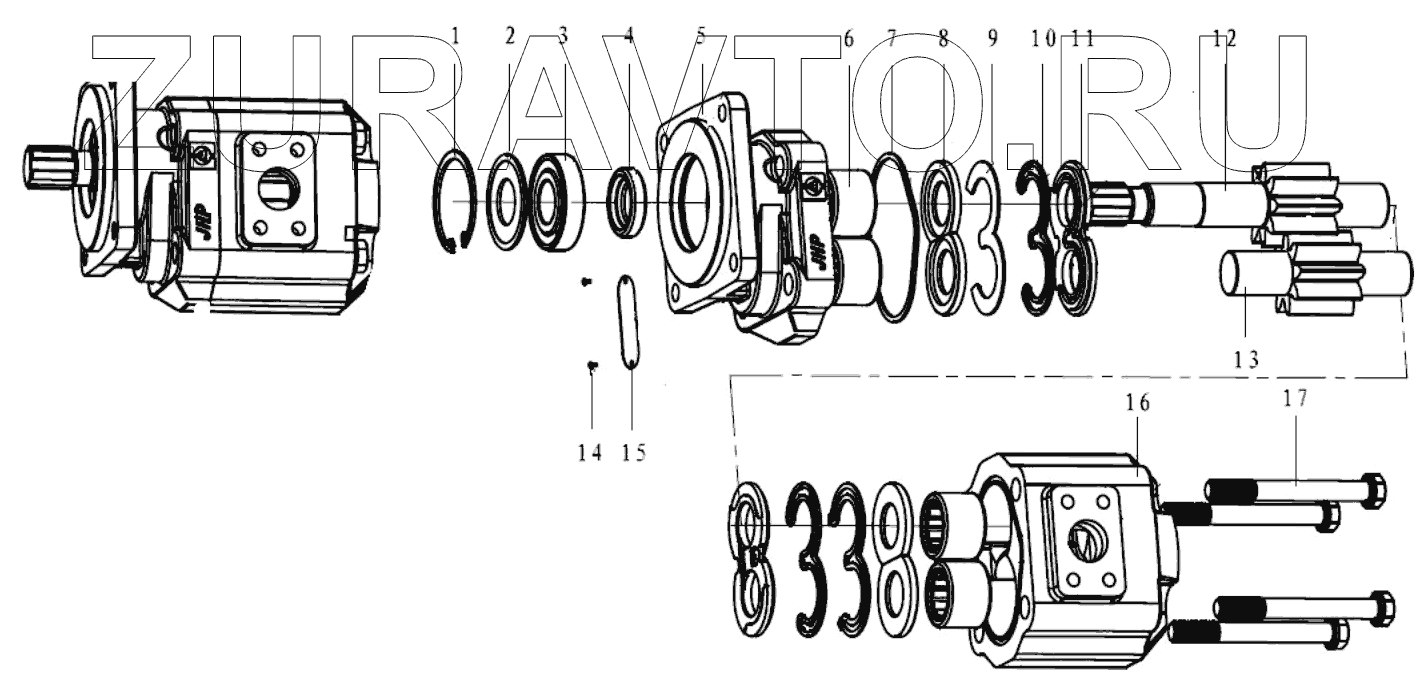 ZURAVTO.RU

1 2 3 4 5 6 7 8 9 10 11 12

JHP

JHP

13

14 15

16 17