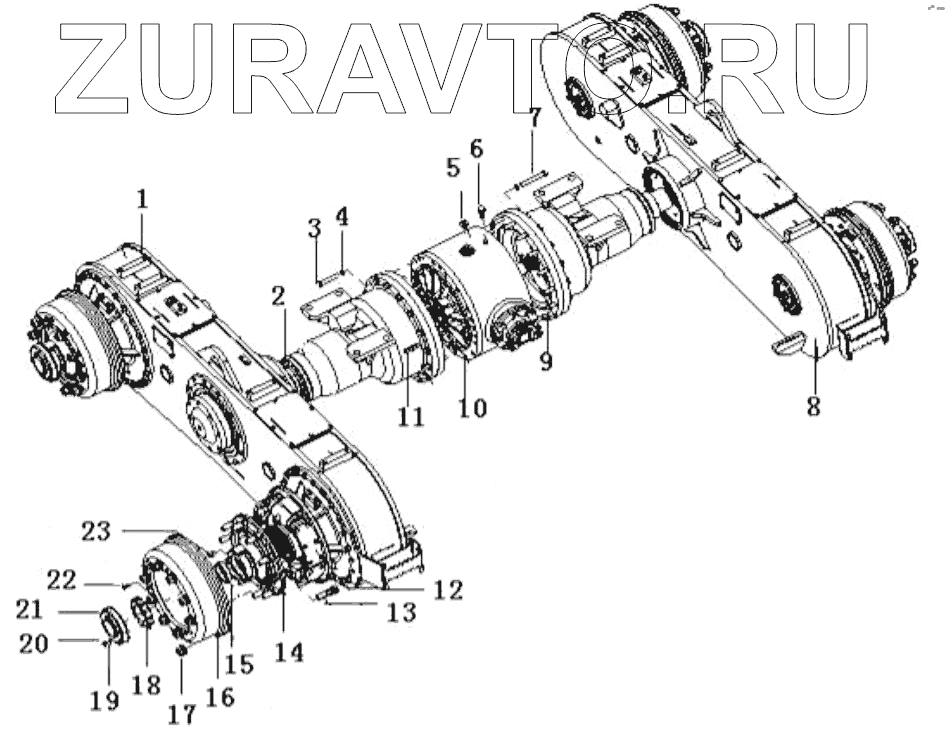 ZURAVTO.RU

1
2
3
4
5
6
7
8
9
10
11
12
13
14
15
16
17
18
19
20
21
22
23