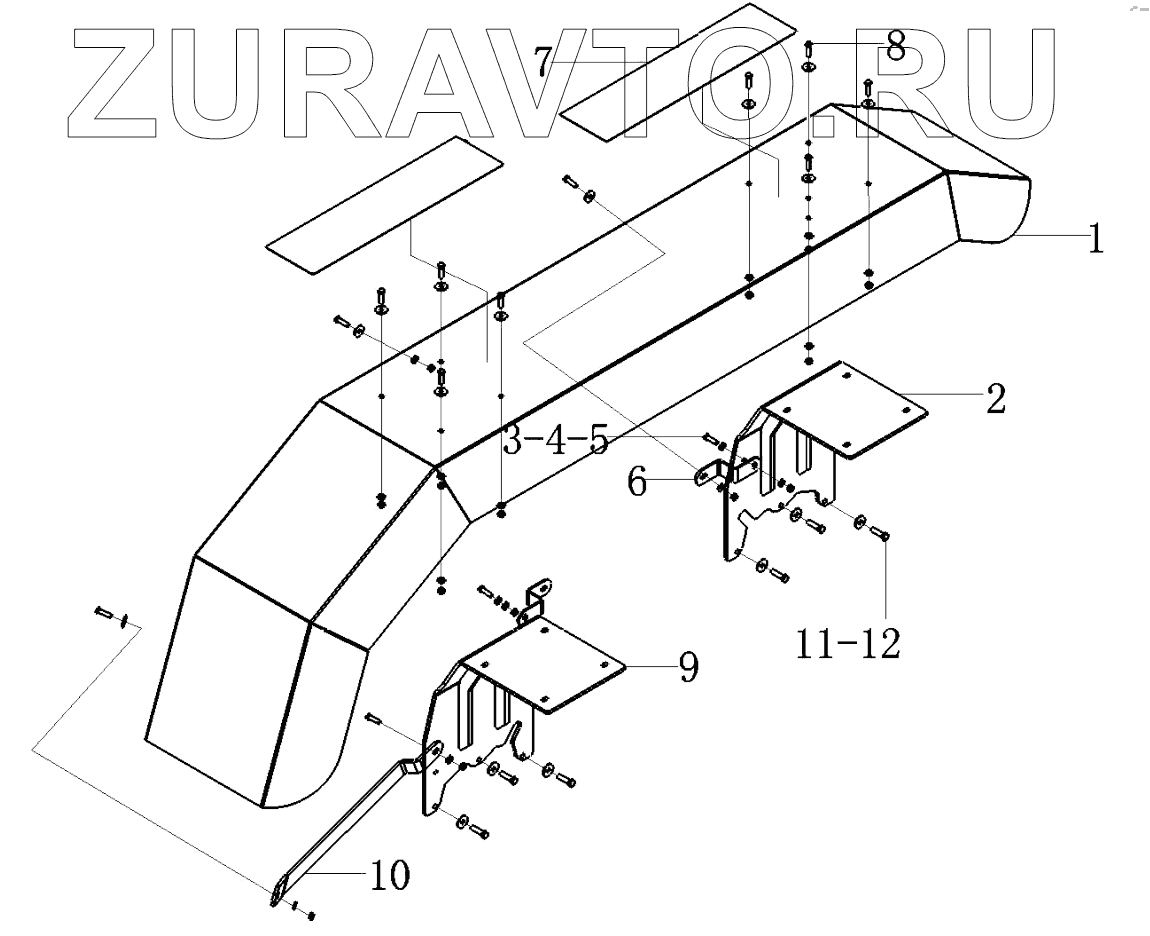 ZURAVTO.RU

7

8

1

2

3-4-5

6

11-12

9

10