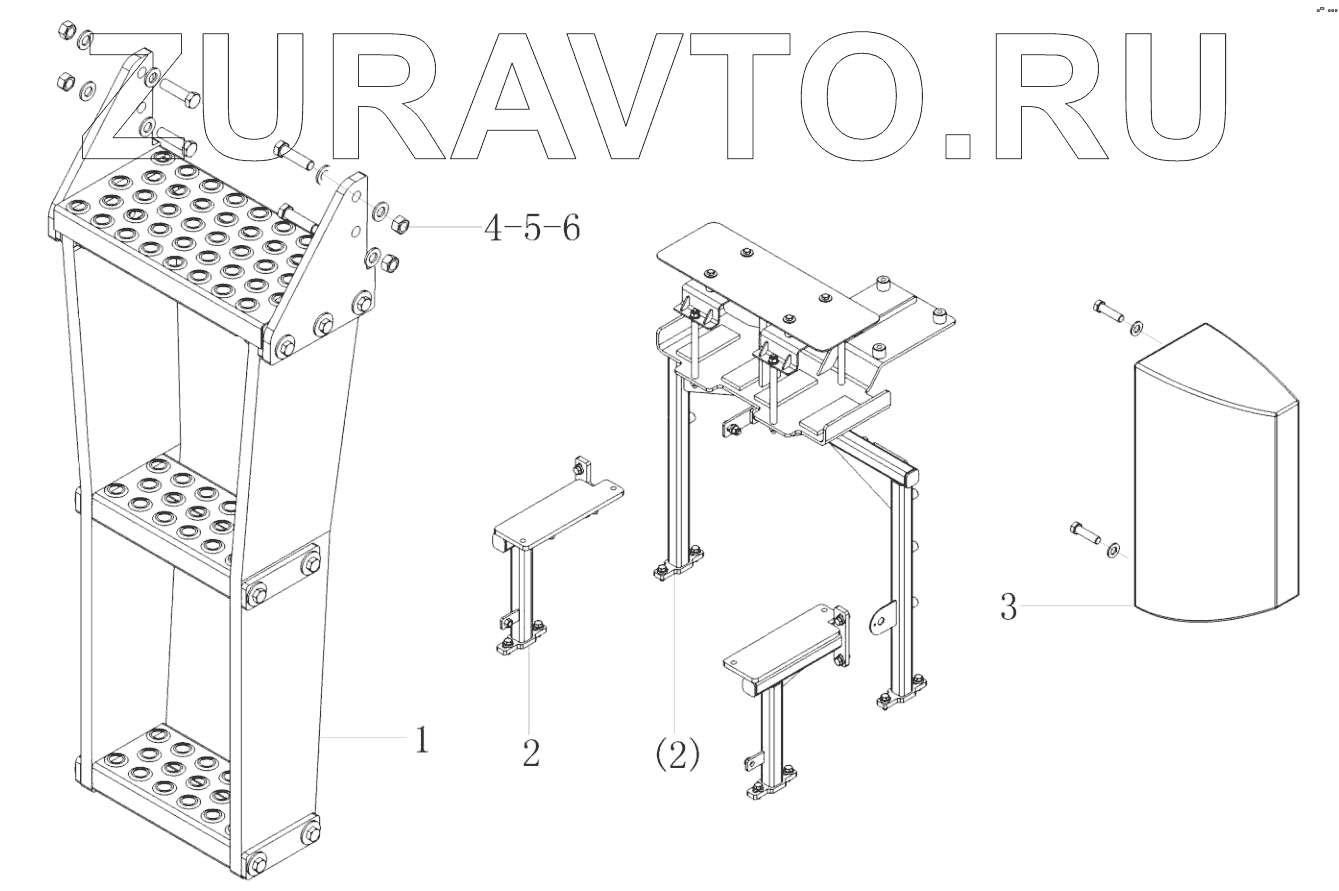 ZURAVTO.RU

4-5-6

3

1

2

(2)