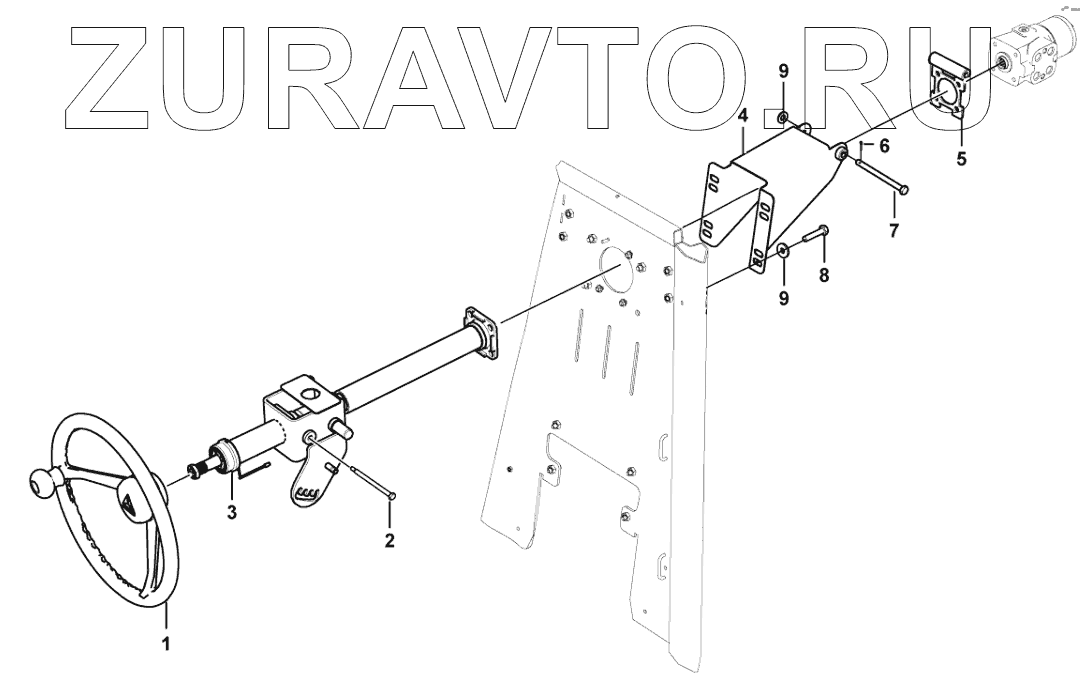 ZURAVTO.RU

9
4
6
5
7
8
9
3
2
1