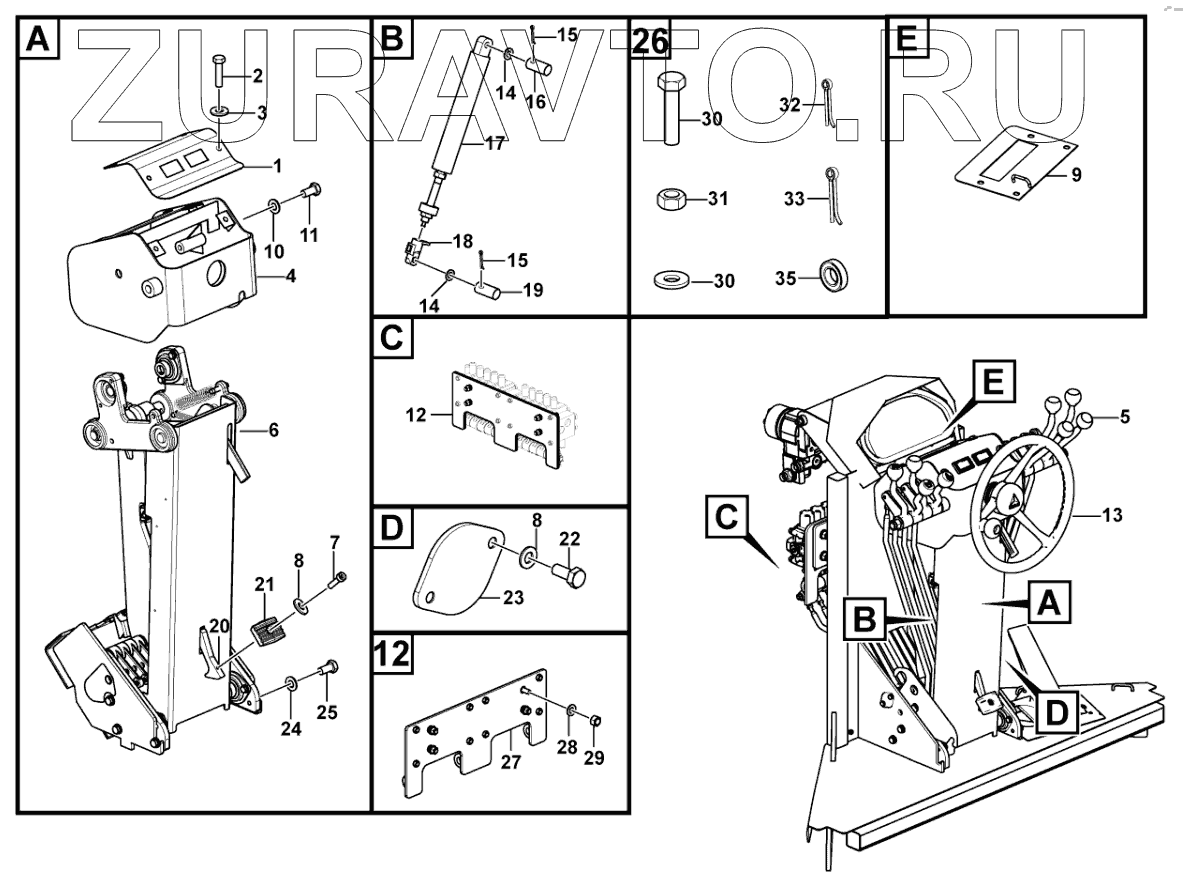 ZURAVTO.RU

A
2
3
1
10
11
4
6
7
8
21
20
24
25

B
15
14
16
17
18
15
14
19

26
30
32
31
33
30
35

E
9

C
12

D
8
22
23

12
27
28
29

E
5
13
C
B
A
D