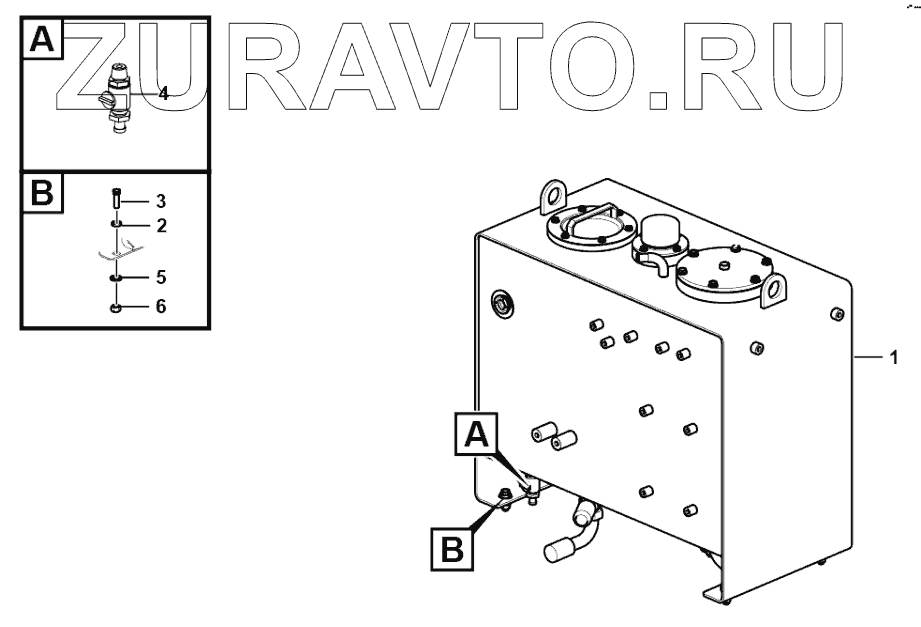 ZURAVTO.RU

A
4

B
3
2
5
6

1

A

B