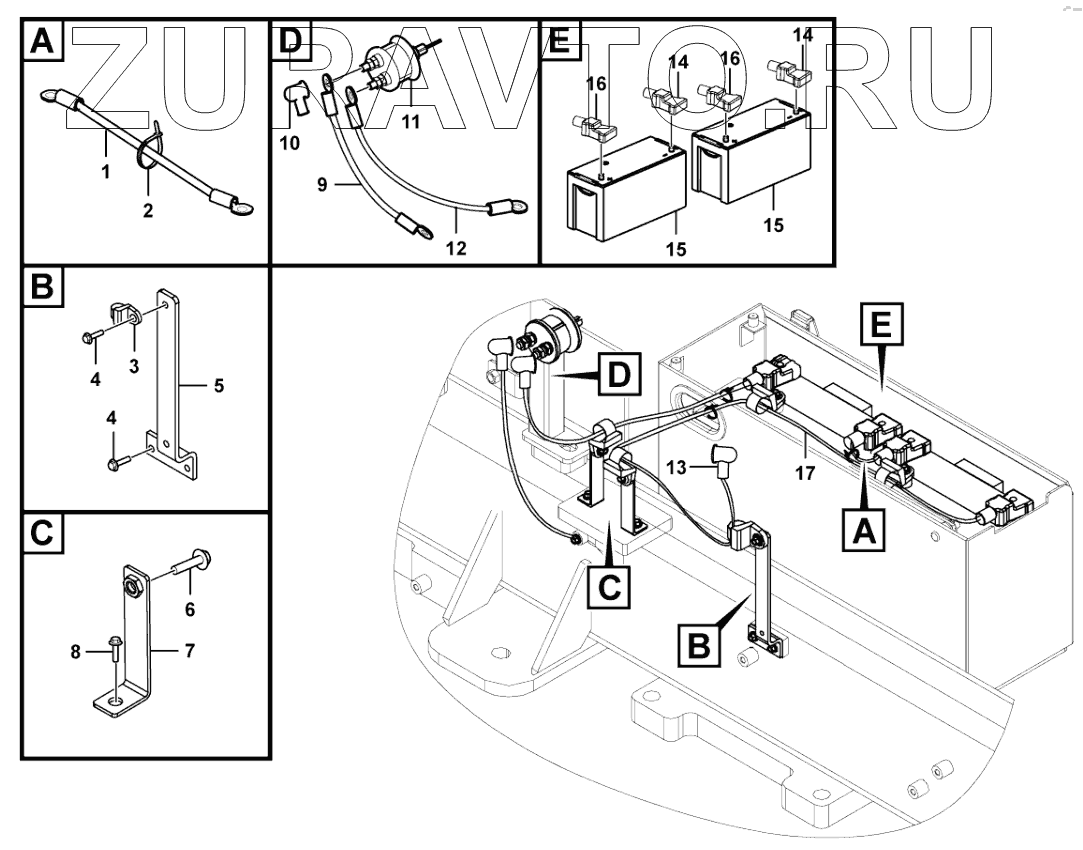 ZUPAVTO.RU

A
1
2

D
10
11
9
12

E
16
14
16
14
15
15

B
4
3
5
4

C
6
8
7

D
E
13
17
A
C
B